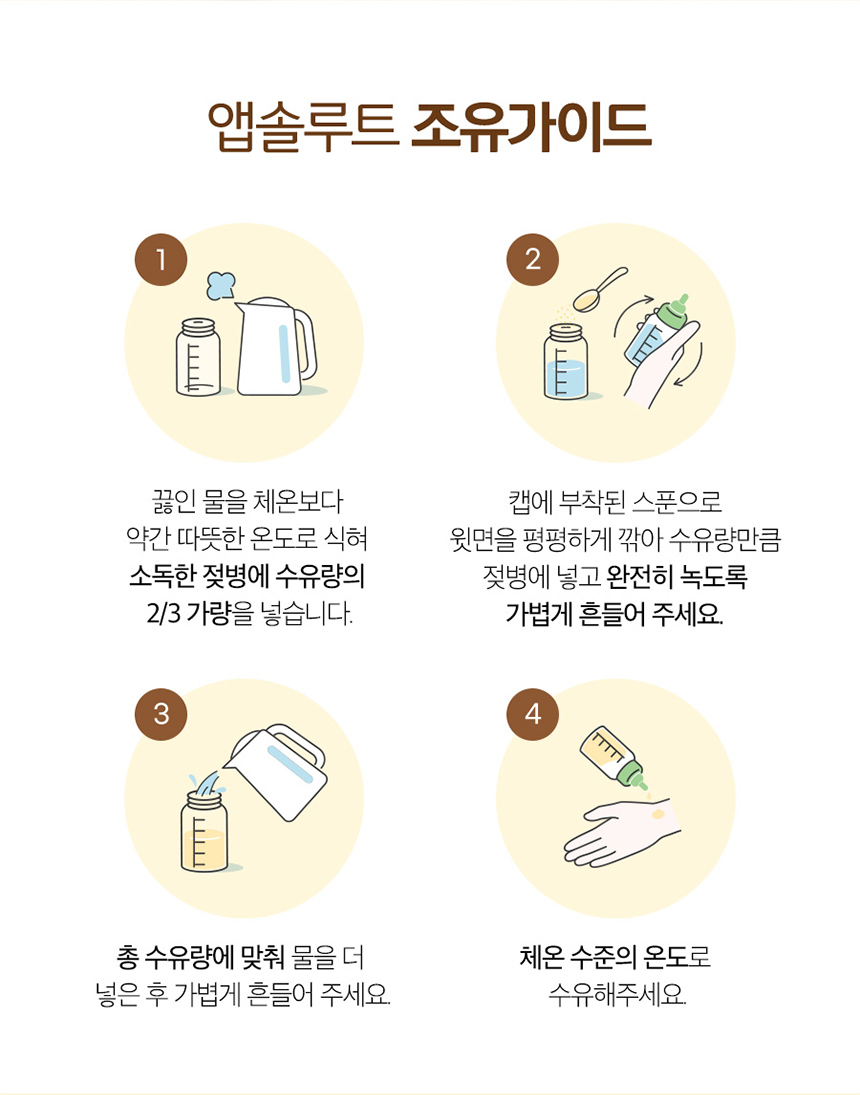 앱솔루트 조유가이드

1

끓인 물을 체온보다 약간 따뜻한 온도로 식혀 소독한 젖병에 수유량의 2/3 가량을 넣습니다.

2

캡에 부착된 스푼으로 윗면을 평평하게 깎아 수유량만큼 젖병에 넣고 완전히 녹도록 가볍게 흔들어 주세요.

3

총 수유량에 맞춰 물을 더 넣은 후 가볍게 흔들어 주세요.

4

체온 수준의 온도로 수유해주세요.