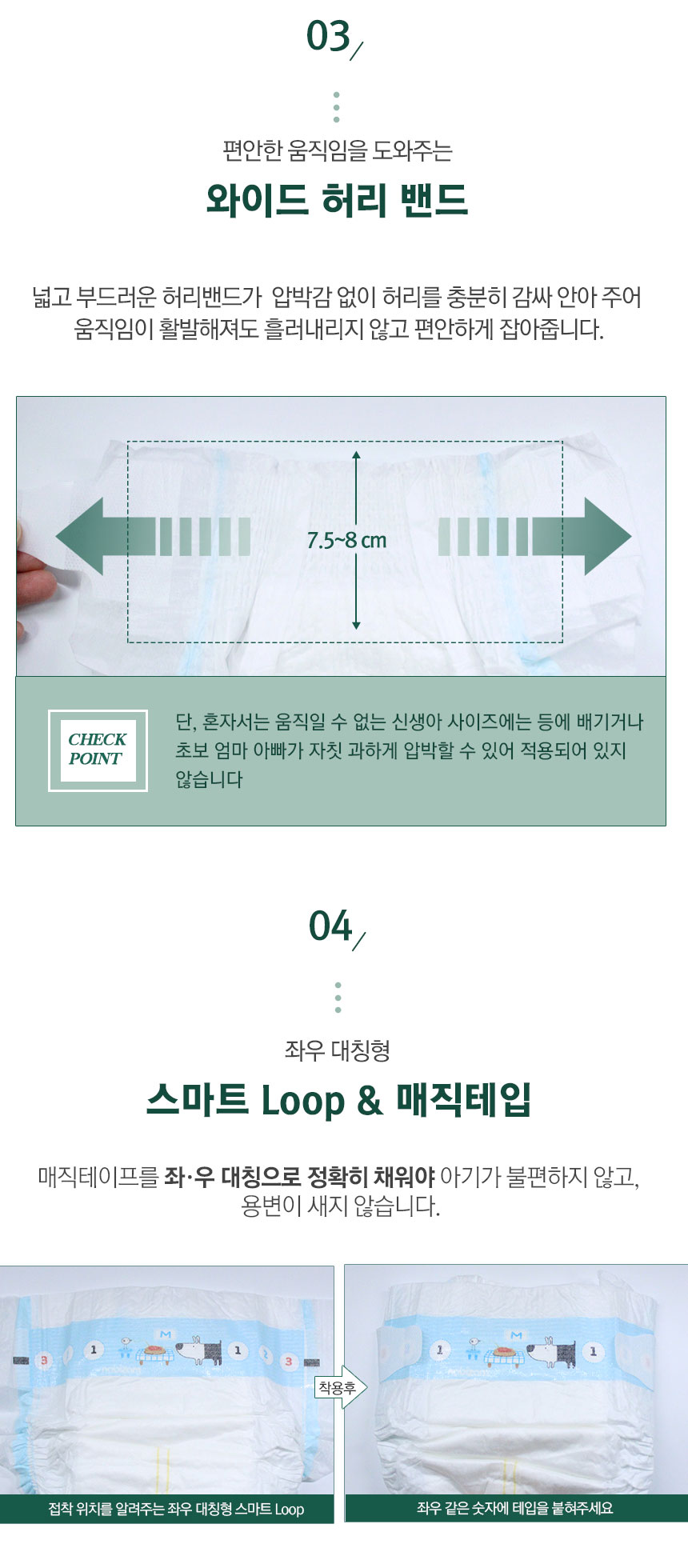 03

편안한 움직임을 도와주는

와이드 허리 밴드

넓고 부드러운 허리밴드가 압박감 없이 허리를 충분히 감싸 안아 주어 움직임이 활발해져도 흘러내리지 않고 편안하게 잡아줍니다.

7.5~8 cm

CHECK POINT

단, 혼자서는 움직일 수 없는 신생아 사이즈에는 등에 배기거나 초보 엄마 아빠가 자칫 과하게 압박할 수 있어 적용되어 있지 않습니다

04

좌우 대칭형

스마트 Loop & 매직테입

매직테이프를 좌·우 대칭으로 정확히 채워야 아기가 불편하지 않고, 용변이 새지 않습니다.

3 1 M 1 2 3

착용후

1 M 1

접착 위치를 알려주는 좌우 대칭형 스마트 Loop

좌우 같은 숫자에 테입을 붙혀주세요