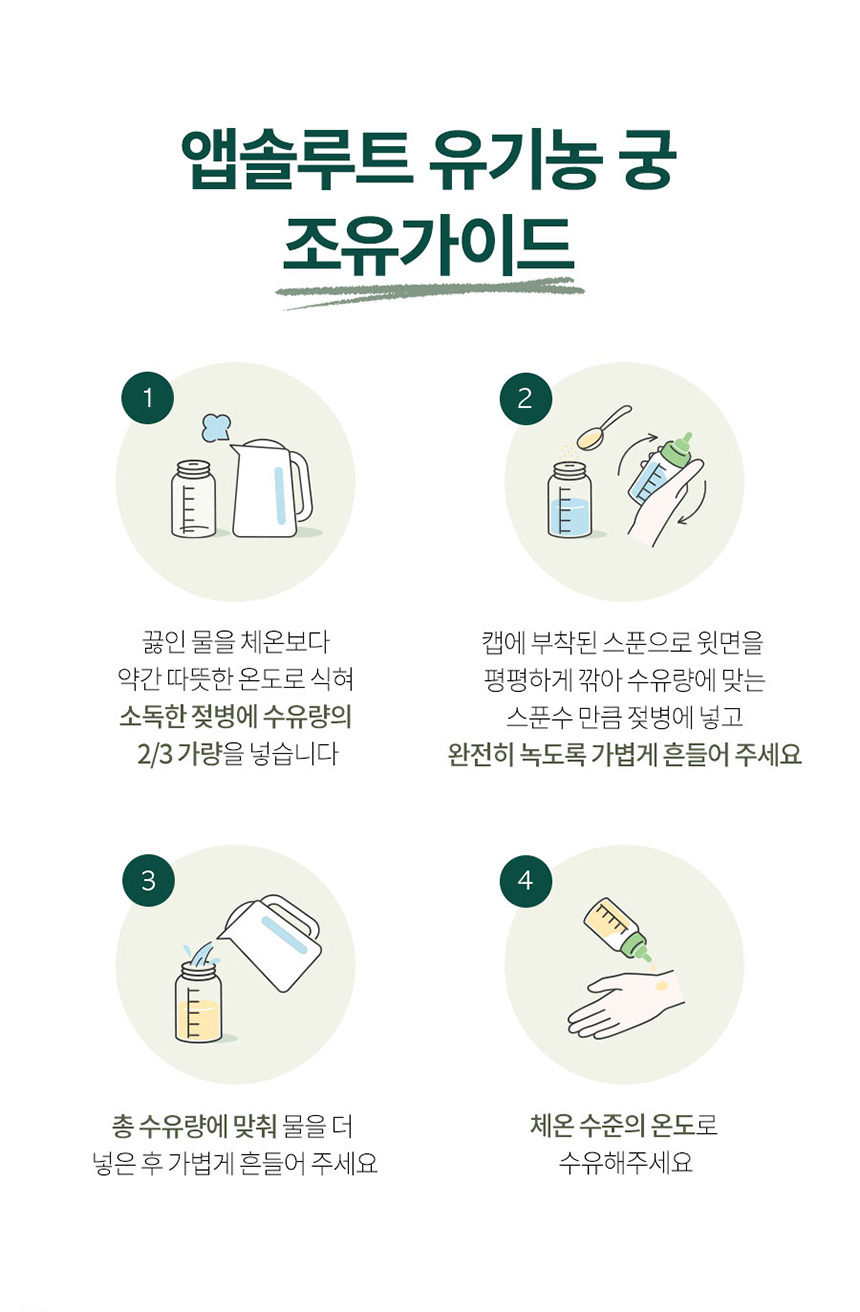 앱솔루트 유기농 궁
조유가이드

1

끓인 물을 체온보다
약간 따뜻한 온도로 식혀
소독한 젖병에 수유량의
2/3 가량을 넣습니다

2

캡에 부착된 스푼으로 윗면을
평평하게 깎아 수유량에 맞는
스푼수 만큼 젖병에 넣고
완전히 녹도록 가볍게 흔들어 주세요

3

총 수유량에 맞춰 물을 더
넣은 후 가볍게 흔들어 주세요

4

체온 수준의 온도로
수유해주세요