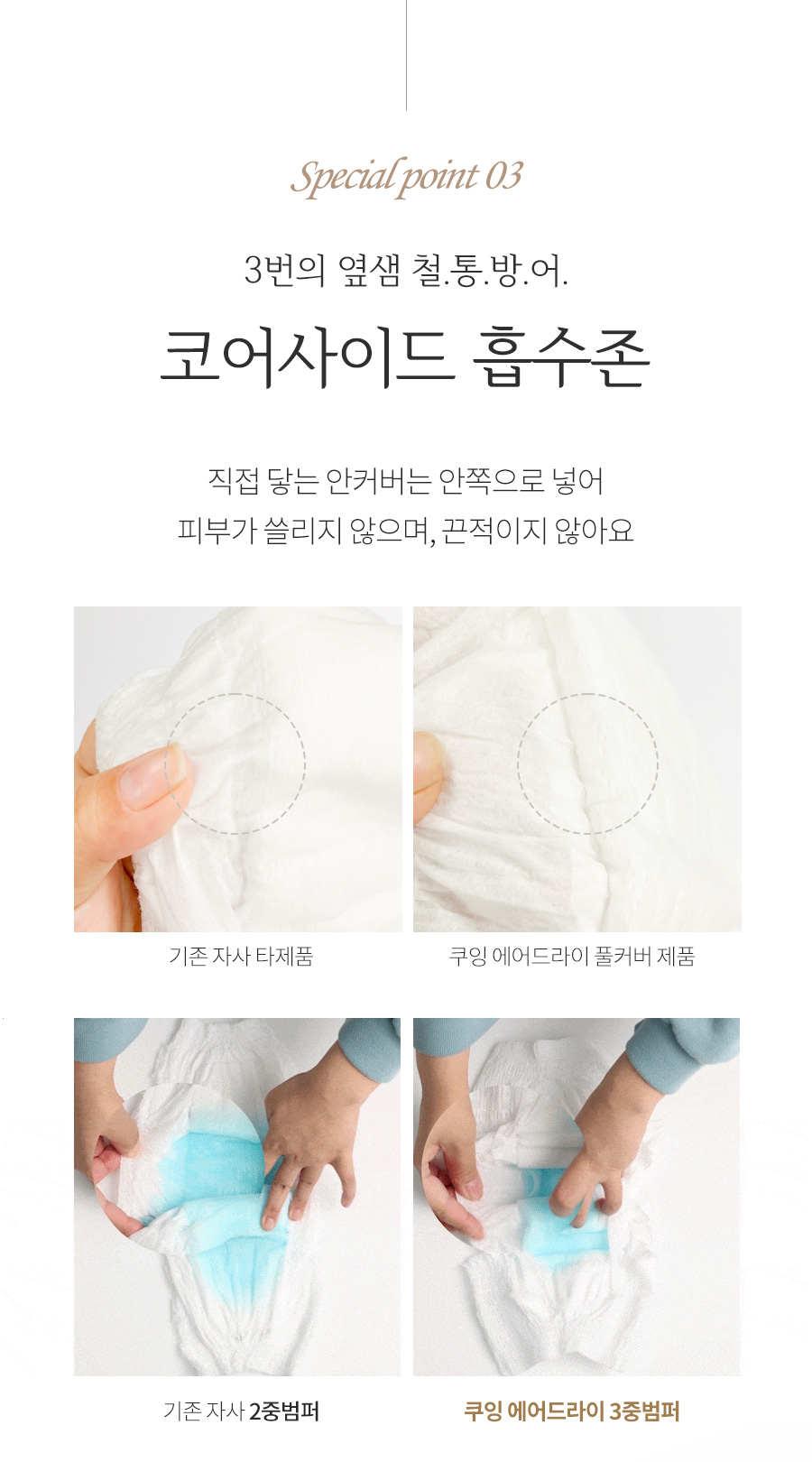 Special point 03

3번의 옆샘 철.통.방.어.

코어사이드 흡수존

직접 닿는 안커버는 안쪽으로 넣어
피부가 쓸리지 않으며, 끈적이지 않아요

기존 자사 타제품

쿠잉 에어드라이 풀커버 제품

기존 자사 2중범퍼

쿠잉 에어드라이 3중범퍼