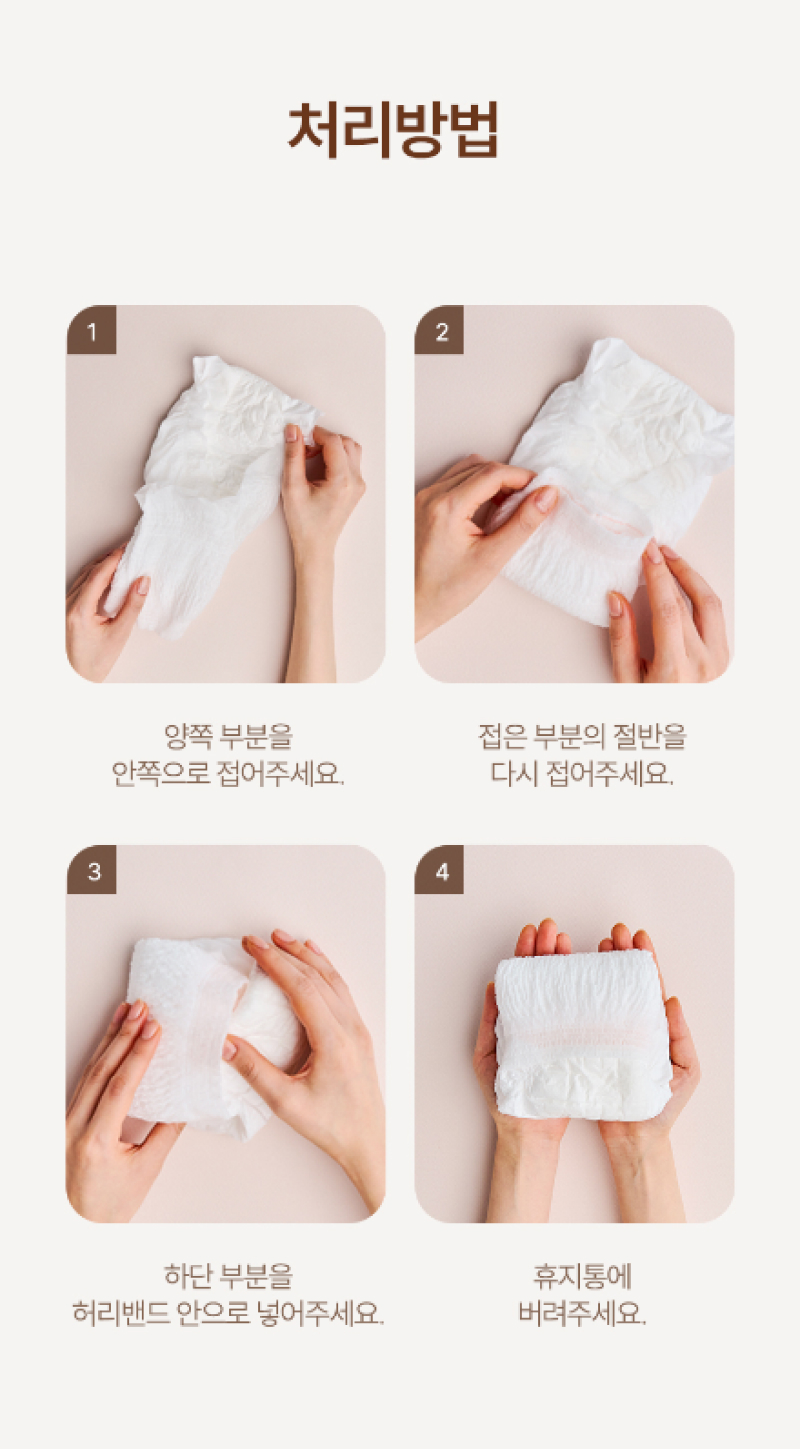 처리방법

1

양쪽 부분을
안쪽으로 접어주세요.

2

접은 부분의 절반을
다시 접어주세요.

3

하단 부분을
허리밴드 안으로 넣어주세요.

4

휴지통에
버려주세요.