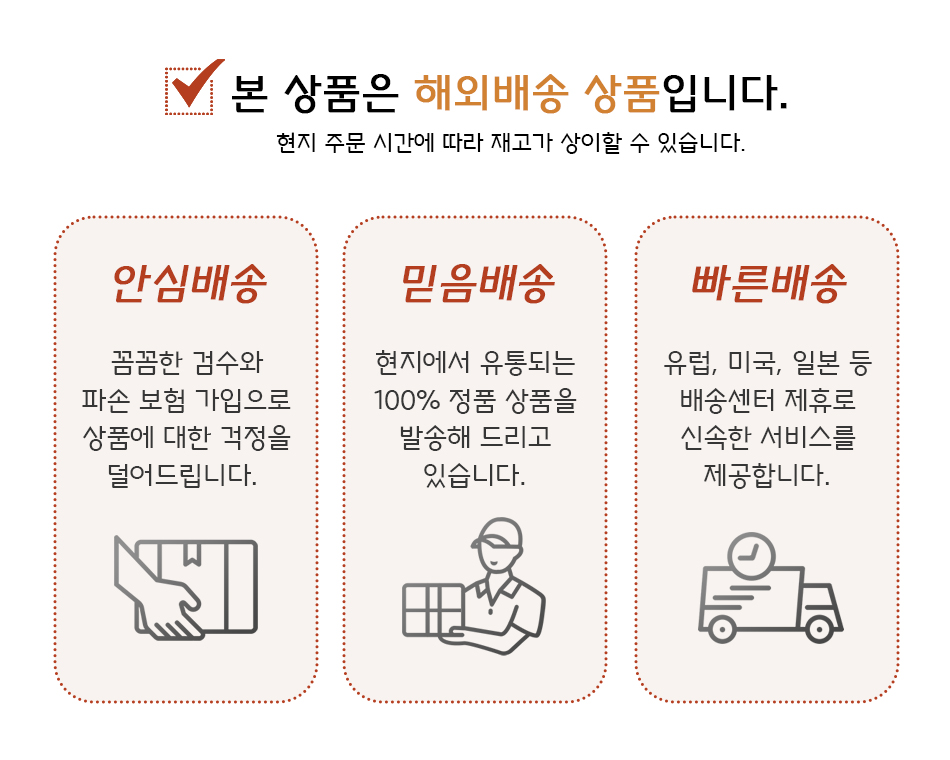 본 상품은 해외배송 상품입니다.

현지 주문 시간에 따라 재고가 상이할 수 있습니다.

안심배송

꼼꼼한 검수와 파손 보험 가입으로 상품에 대한 걱정을 덜어드립니다.

믿음배송

현지에서 유통되는 100% 정품 상품을 발송해 드리고 있습니다.

빠른배송

유럽, 미국, 일본 등 배송센터 제휴로 신속한 서비스를 제공합니다.