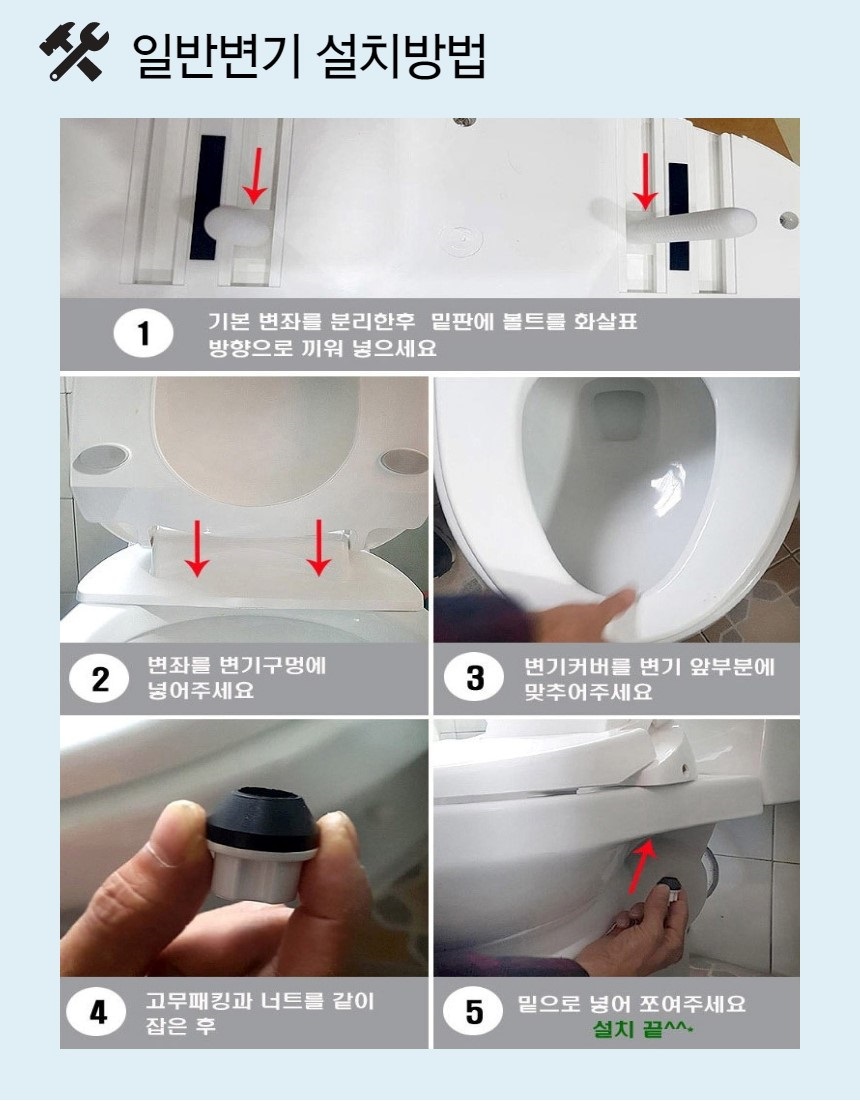 일반변기 설치방법

1 기본 변좌를 분리한후 밑판에 볼트를 화살표 방향으로 끼워 넣으세요

2 변좌를 변기구멍에 넣어주세요

3 변기커버를 변기 앞부분에 맞추어주세요

4 고무패킹과 너트를 같이 잡은 후

5 밑으로 넣어 쪼여주세요
설치 끝^^*