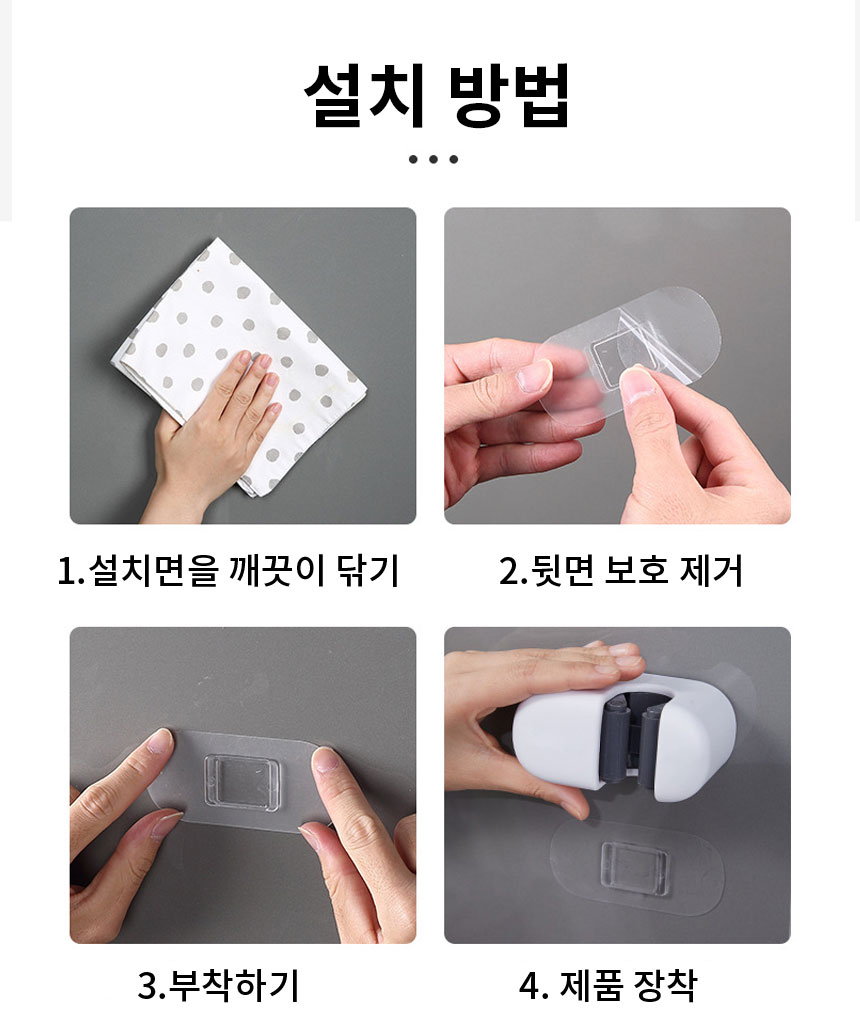 설치 방법

1.설치면을 깨끗이 닦기

2.뒷면 보호 제거

3.부착하기

4. 제품 장착