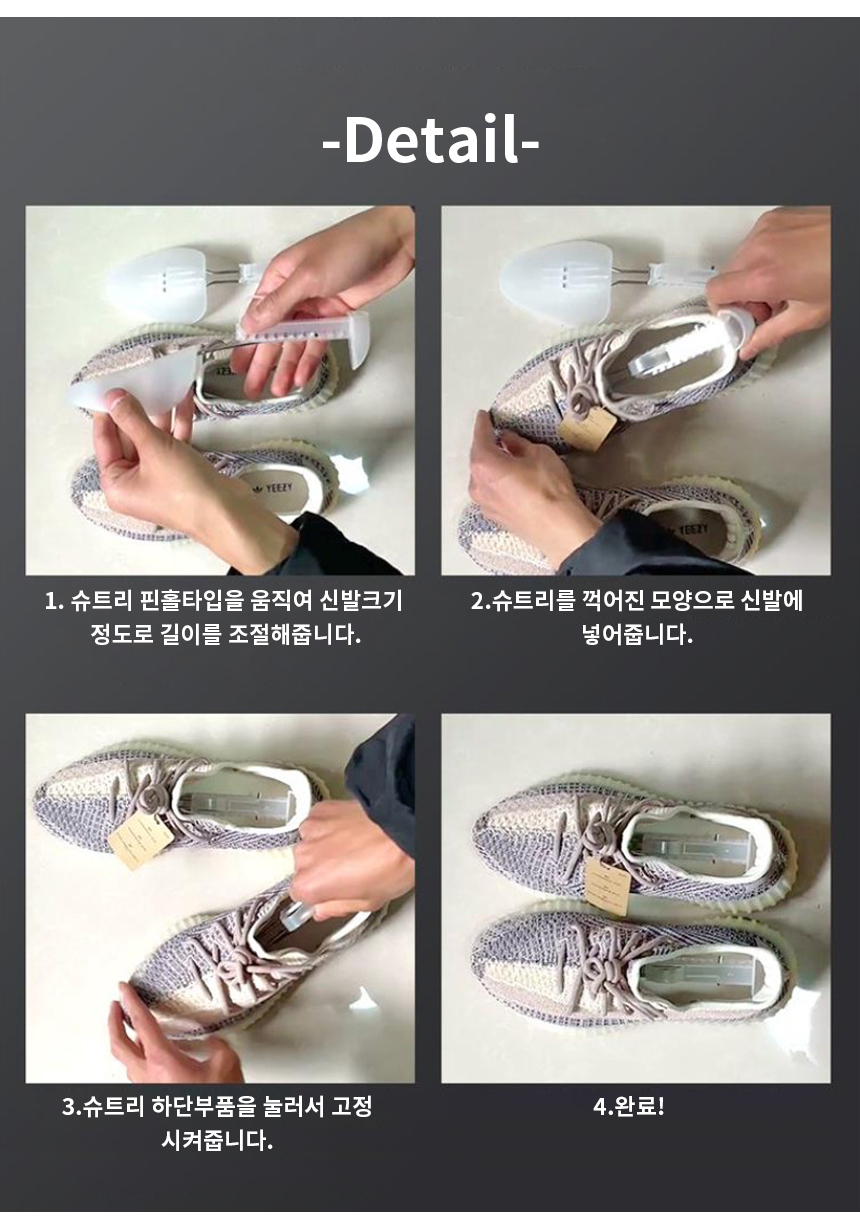 -Detail-

YEEZY

YEEZY

1. 슈트리 핀홀타입을 움직여 신발크기 정도로 길이를 조절해줍니다.

2.슈트리를 꺽어진 모양으로 신발에 넣어줍니다.

3.슈트리 하단부품을 눌러서 고정 시켜줍니다.

4.완료!