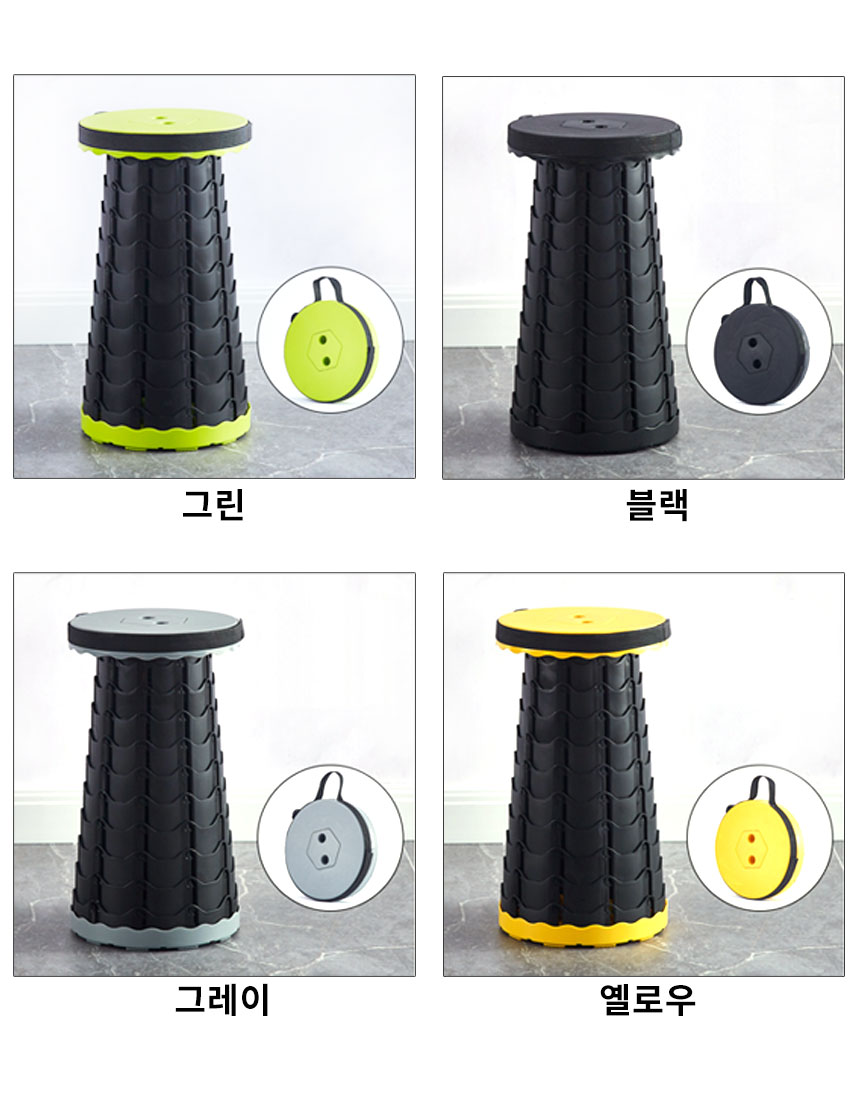 그린

블랙

그레이

옐로우