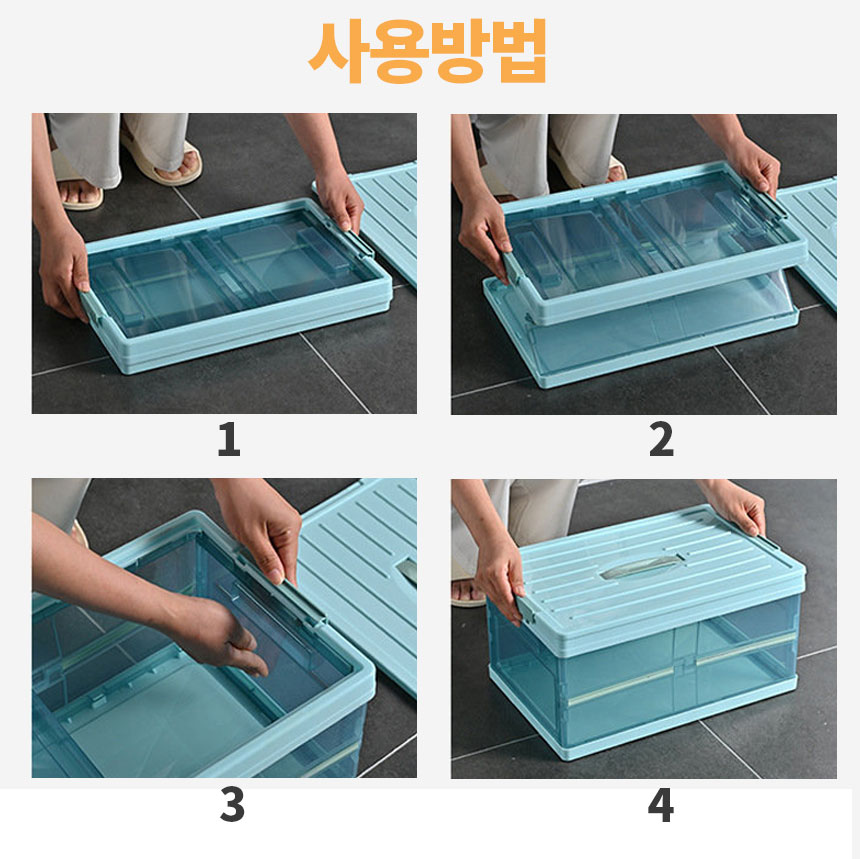 사용방법

1

2

3

4