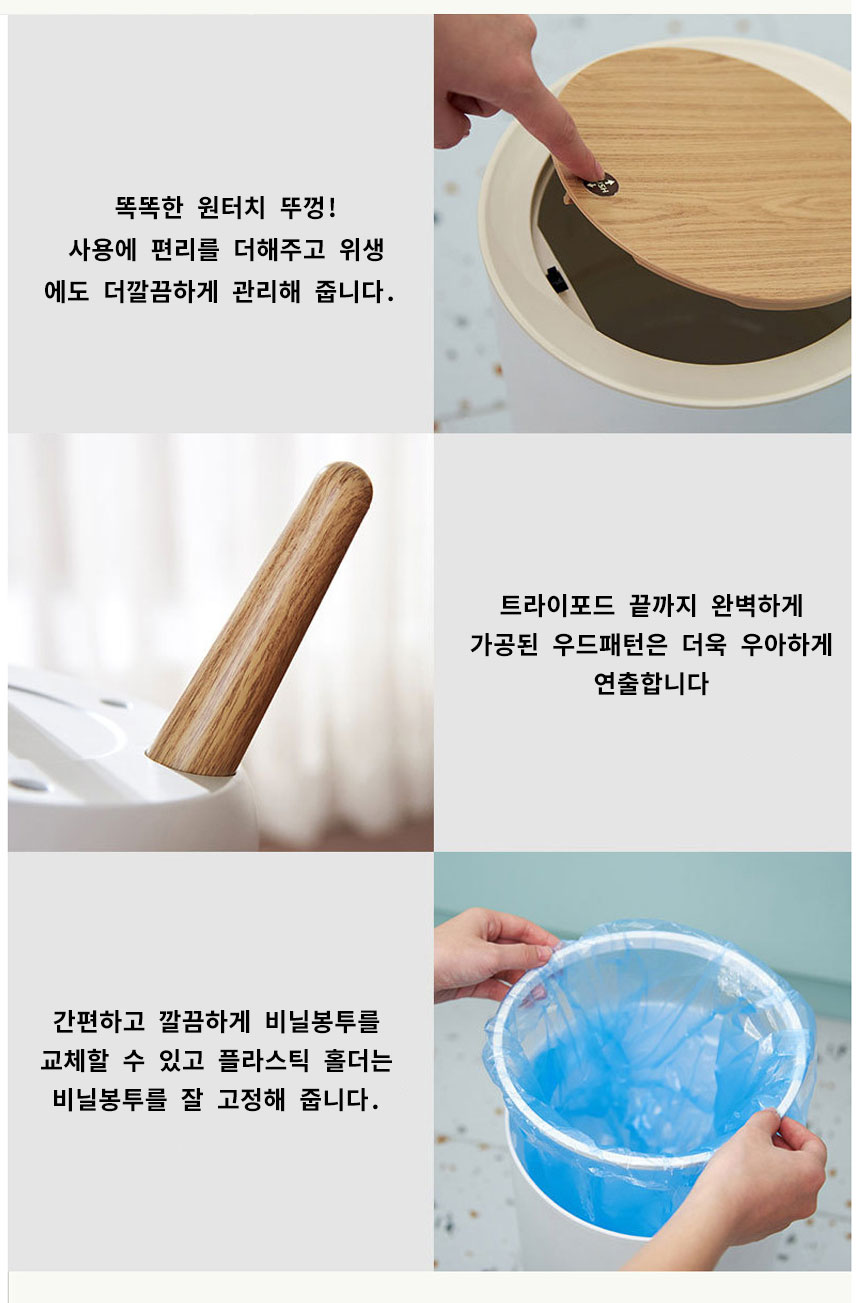 똑똑한 원터치 뚜껑!
사용에 편리를 더해주고 위생에도 더깔끔하게 관리해 줍니다.

트라이포드 끝까지 완벽하게 가공된 우드패턴은 더욱 우아하게 연출합니다

간편하고 깔끔하게 비닐봉투를 교체할 수 있고 플라스틱 홀더는 비닐봉투를 잘 고정해 줍니다.