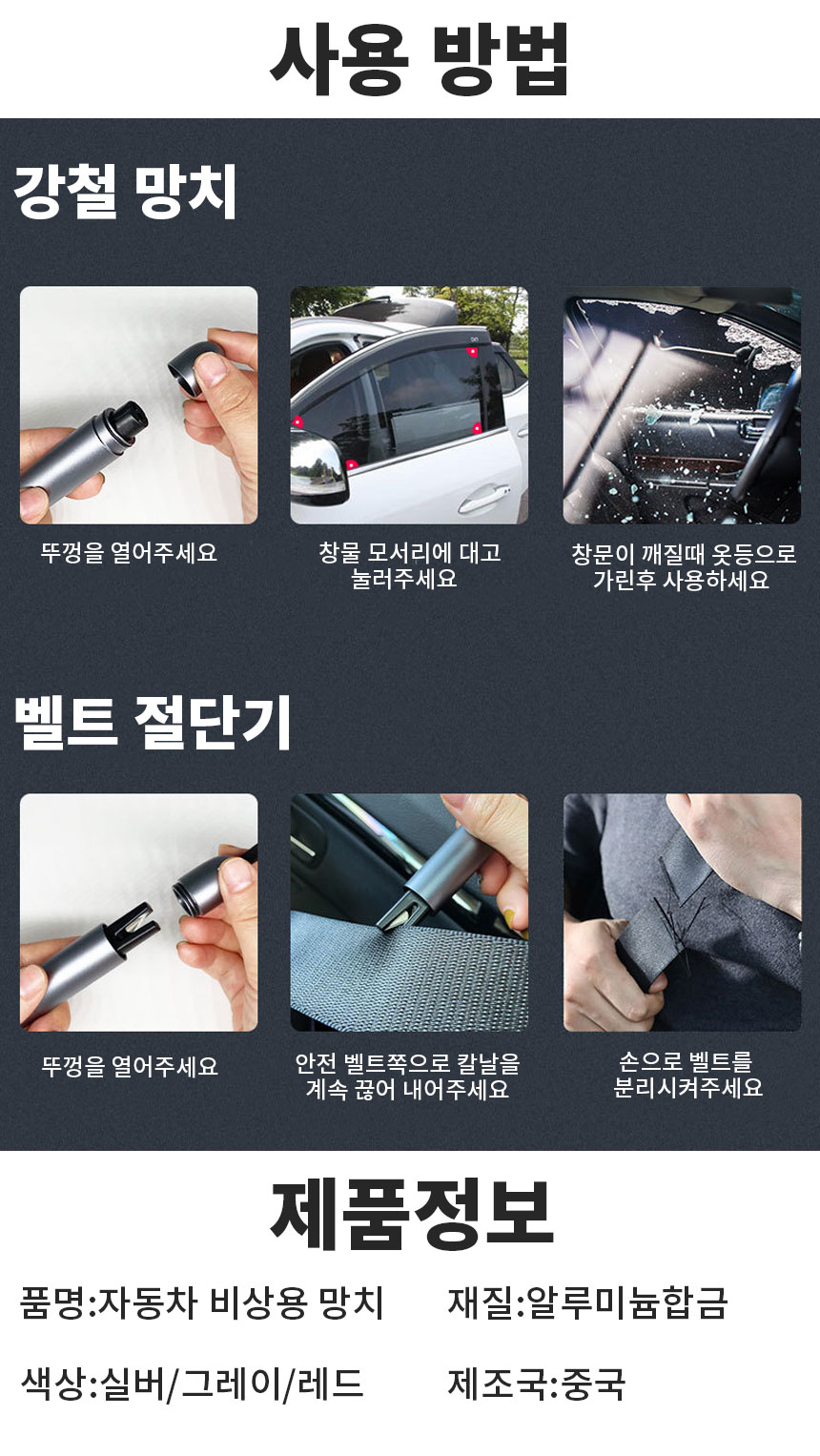 사용 방법

강철 망치

뚜껑을 열어주세요

창물 모서리에 대고 눌러주세요

창문이 깨질때 옷등으로 가린후 사용하세요

벨트 절단기

뚜껑을 열어주세요

안전 벨트쪽으로 칼날을 계속 끊어 내어주세요

손으로 벨트를 분리시켜주세요

제품정보

품명:자동차 비상용 망치

재질:알루미늄합금

색상:실버/그레이/레드

제조국:중국