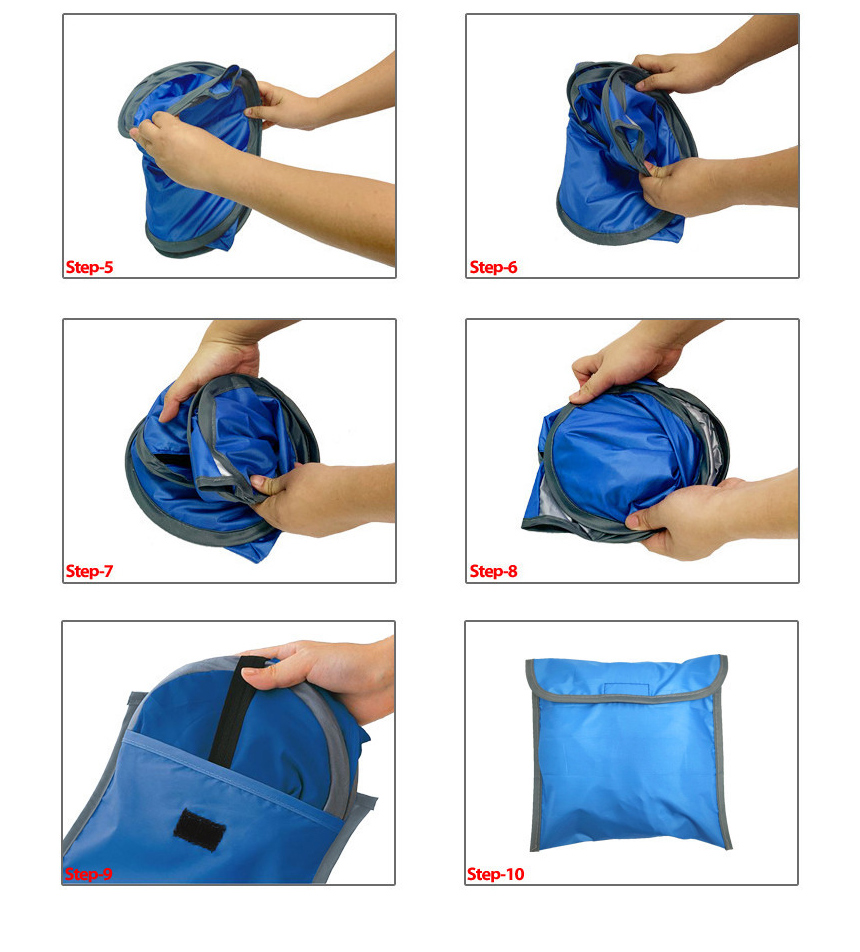 Step-5

Step-6

Step-7

Step-8

Step-9

Step-10