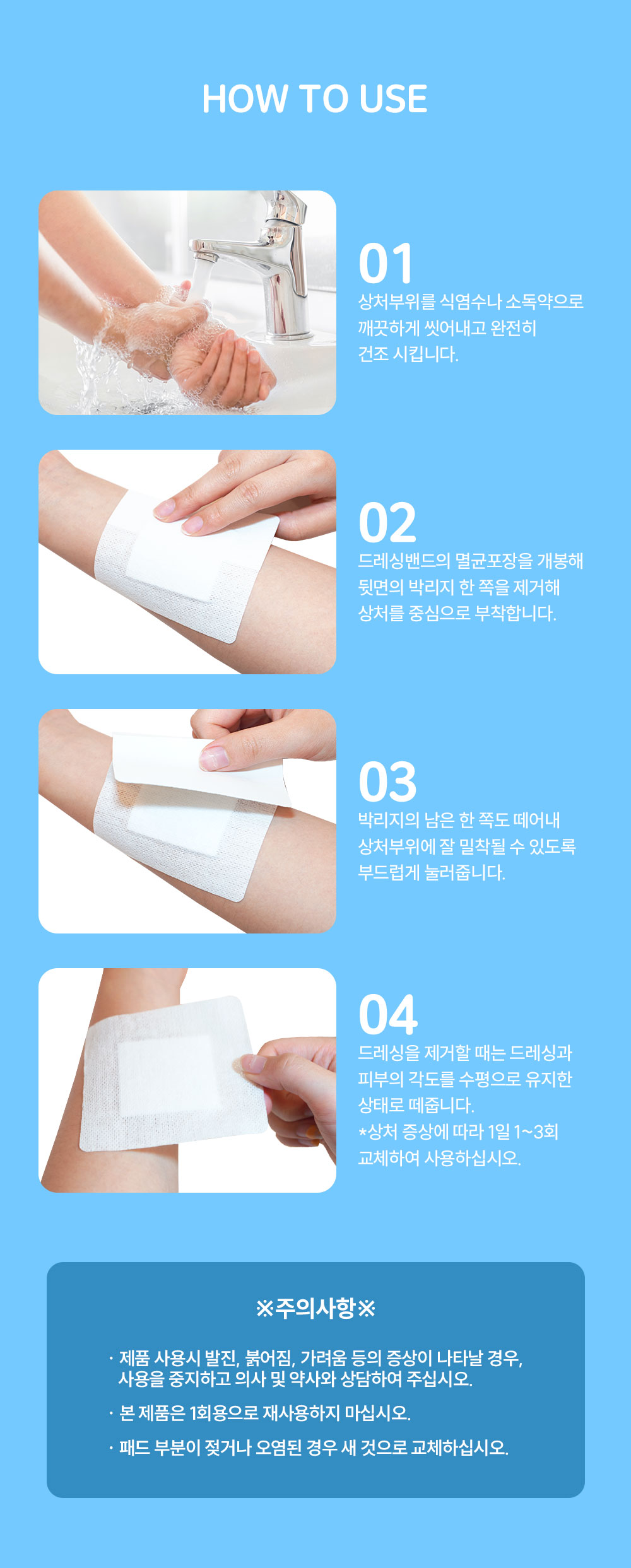 HOW TO USE

01
상처부위를 식염수나 소독약으로 깨끗하게 씻어내고 완전히 건조 시킵니다.

02
드레싱밴드의 멸균포장을 개봉해 뒷면의 박리지 한 쪽을 제거해 상처를 중심으로 부착합니다.

03
박리지의 남은 한 쪽도 떼어내 상처부위에 잘 밀착될 수 있도록 부드럽게 눌러줍니다.

04
드레싱을 제거할 때는 드레싱과 피부의 각도를 수평으로 유지한 상태로 떼줍니다.
*상처 증상에 따라 1일 1~3회 교체하여 사용하십시오.

※주의사항※

· 제품 사용시 발진, 붉어짐, 가려움 등의 증상이 나타날 경우, 사용을 중지하고 의사 및 약사와 상담하여 주십시오.

· 본 제품은 1회용으로 재사용하지 마십시오.

· 패드 부분이 젖거나 오염된 경우 새 것으로 교체하십시오.