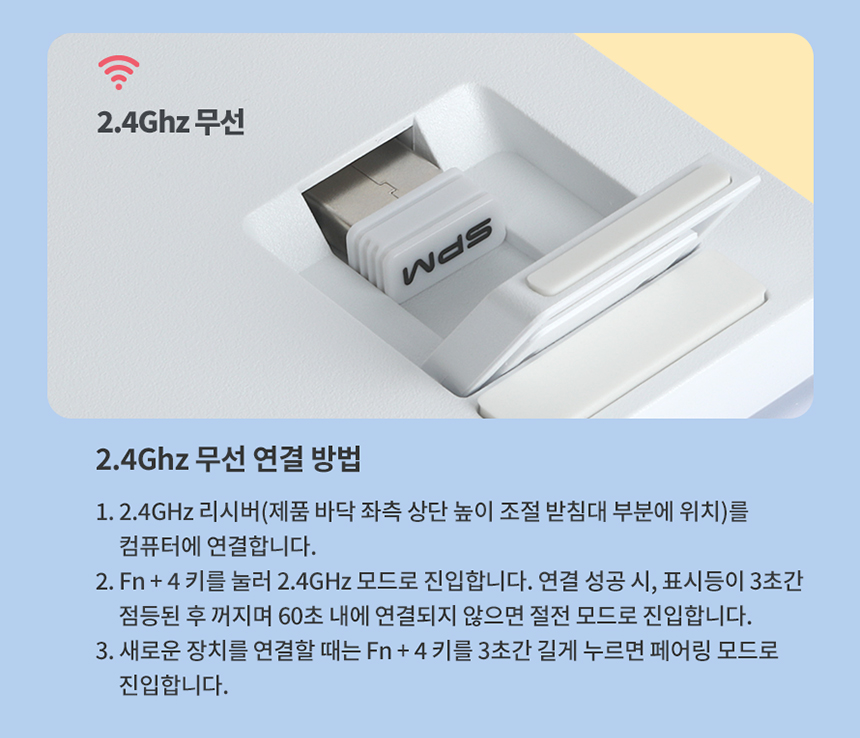 2.4Ghz 무선

SPM

2.4Ghz 무선 연결 방법

1. 2.4GHz 리시버(제품 바닥 좌측 상단 높이 조절 받침대 부분에 위치)를 컴퓨터에 연결합니다.
2. Fn + 4 키를 눌러 2.4GHz 모드로 진입합니다. 연결 성공 시, 표시등이 3초간 점등된 후 꺼지며 60초 내에 연결되지 않으면 절전 모드로 진입합니다.
3. 새로운 장치를 연결할 때는 Fn + 4 키를 3초간 길게 누르면 페어링 모드로 진입합니다.