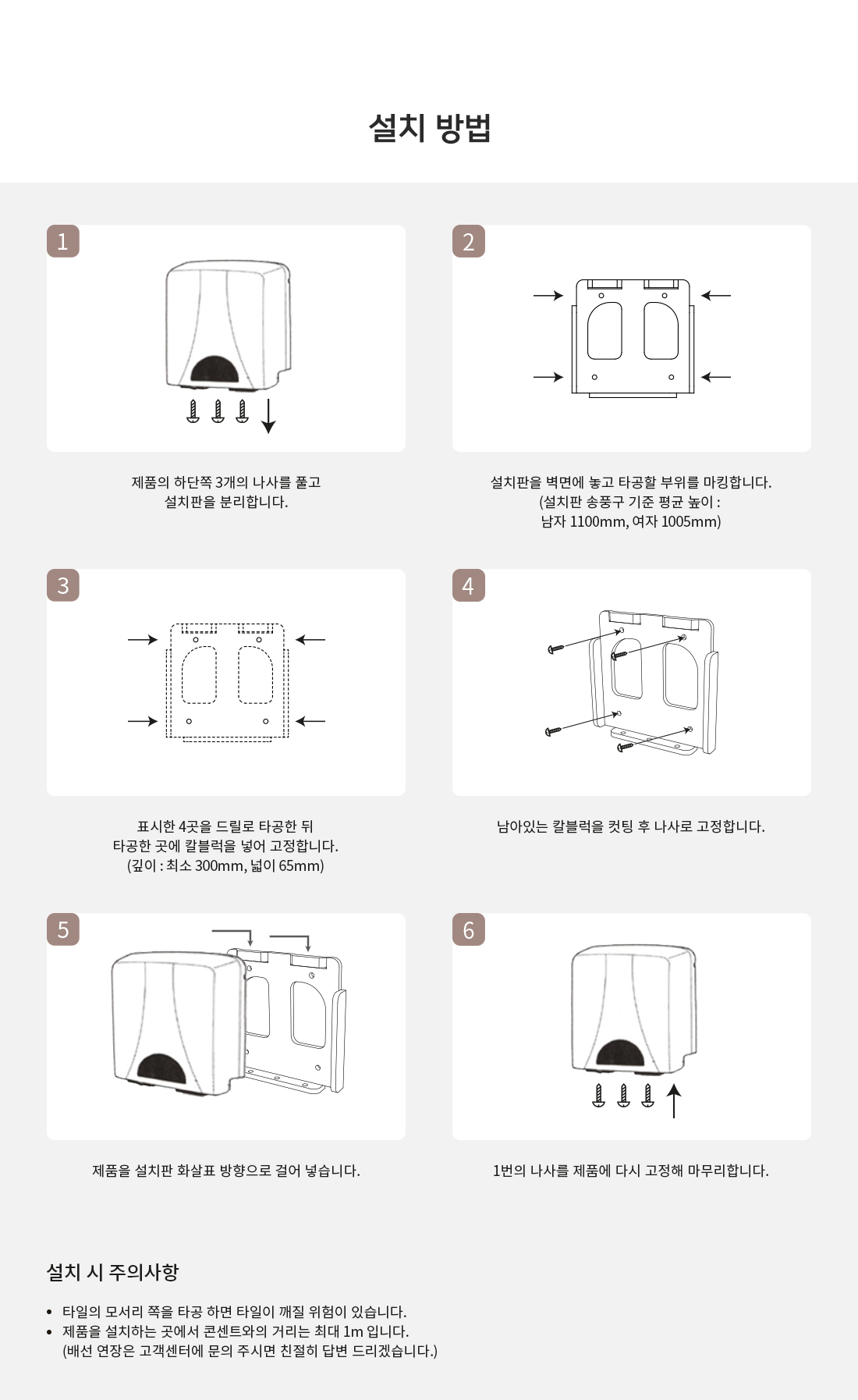 설치 방법

1

제품의 하단쪽 3개의 나사를 풀고 설치판을 분리합니다.

2

설치판을 벽면에 놓고 타공할 부위를 마킹합니다. (설치판 송풍구 기준 평균 높이 : 남자 1100mm, 여자 1005mm)

3

표시한 4곳을 드릴로 타공한 뒤 타공한 곳에 칼블럭을 넣어 고정합니다. (깊이 : 최소 300mm, 넓이 65mm)

4

남아있는 칼블럭을 컷팅 후 나사로 고정합니다.

5

제품을 설치판 화살표 방향으로 걸어 넣습니다.

6

1번의 나사를 제품에 다시 고정해 마무리합니다.

설치 시 주의사항

• 타일의 모서리 쪽을 타공 하면 타일이 깨질 위험이 있습니다.
• 제품을 설치하는 곳에서 콘센트와의 거리는 최대 1m 입니다. (배선 연장은 고객센터에 문의 주시면 친절히 답변 드리겠습니다.)