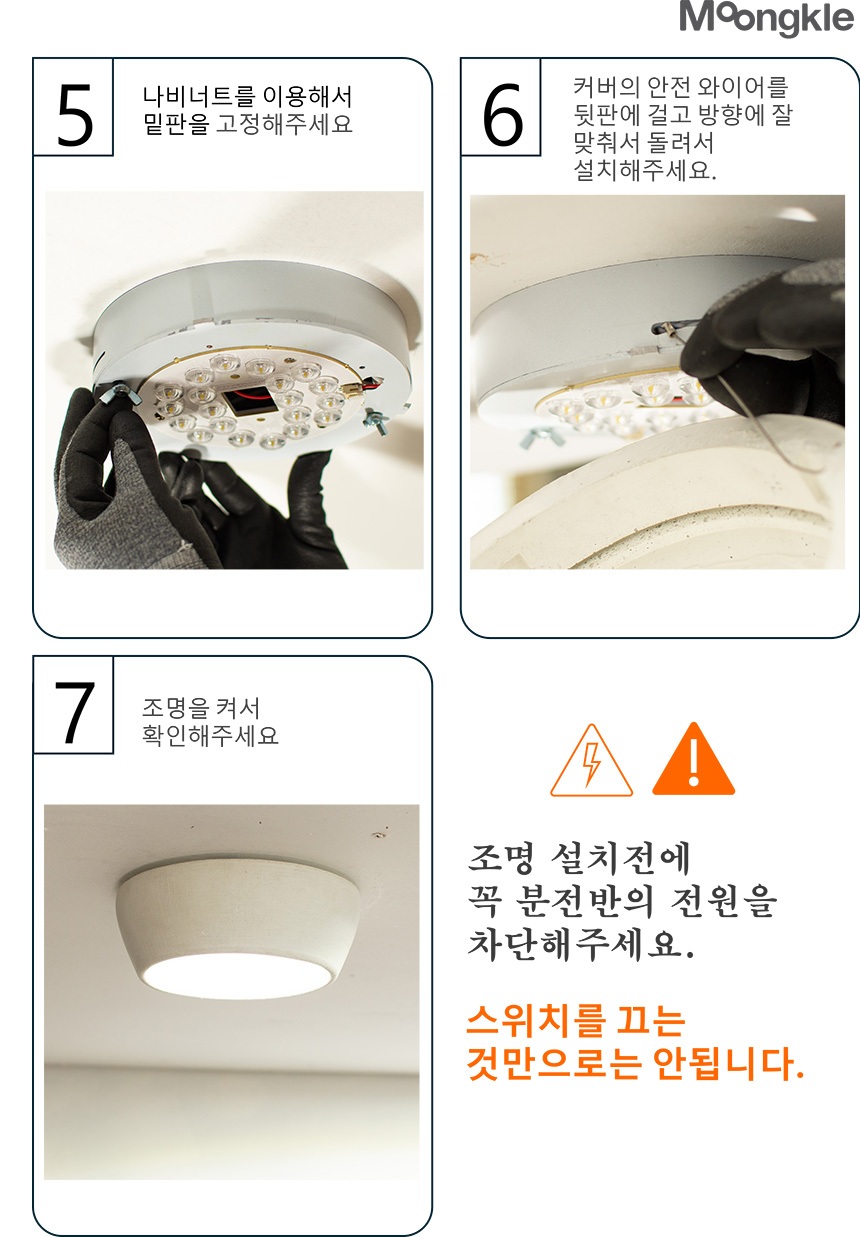 Moongkle

5
나비너트를 이용해서 밑판을 고정해주세요

6
커버의 안전 와이어를 뒷판에 걸고 방향에 잘 맞춰서 돌려서 설치해주세요.

7
조명을 켜서 확인해주세요

조명 설치전에 꼭 분전반의 전원을 차단해주세요.

스위치를 끄는 것만으로는 안됩니다.