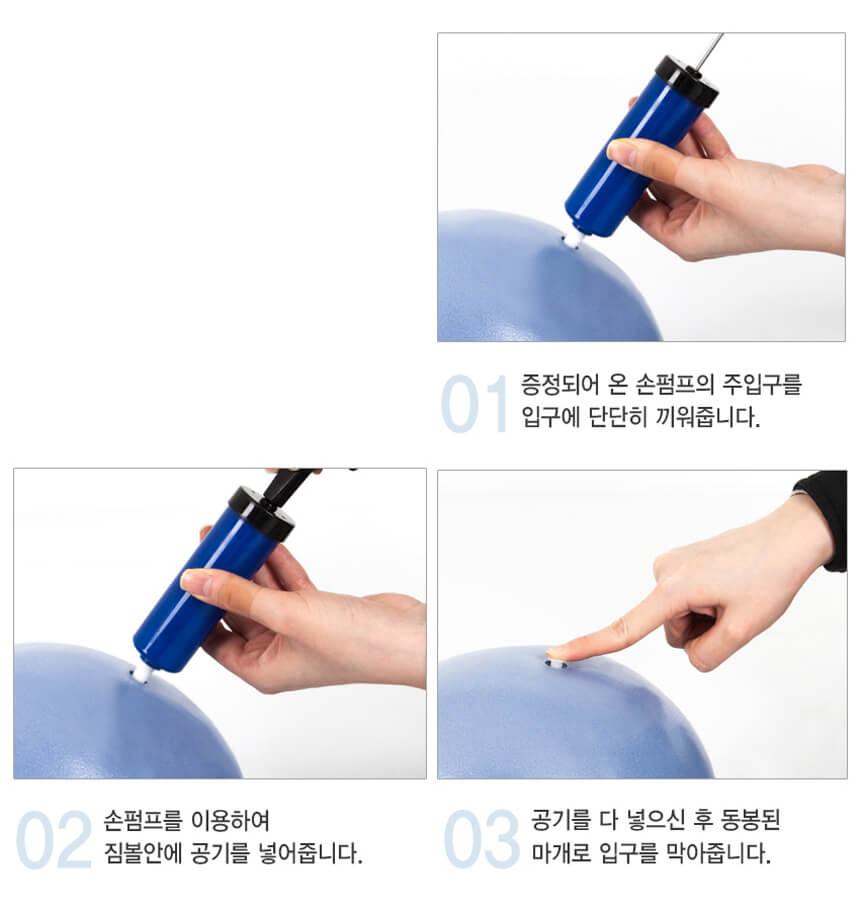 01 증정되어 온 손펌프의 주입구를 입구에 단단히 끼워줍니다.

02 손펌프를 이용하여 짐볼안에 공기를 넣어줍니다.

03 공기를 다 넣으신 후 동봉된 마개로 입구를 막아줍니다.