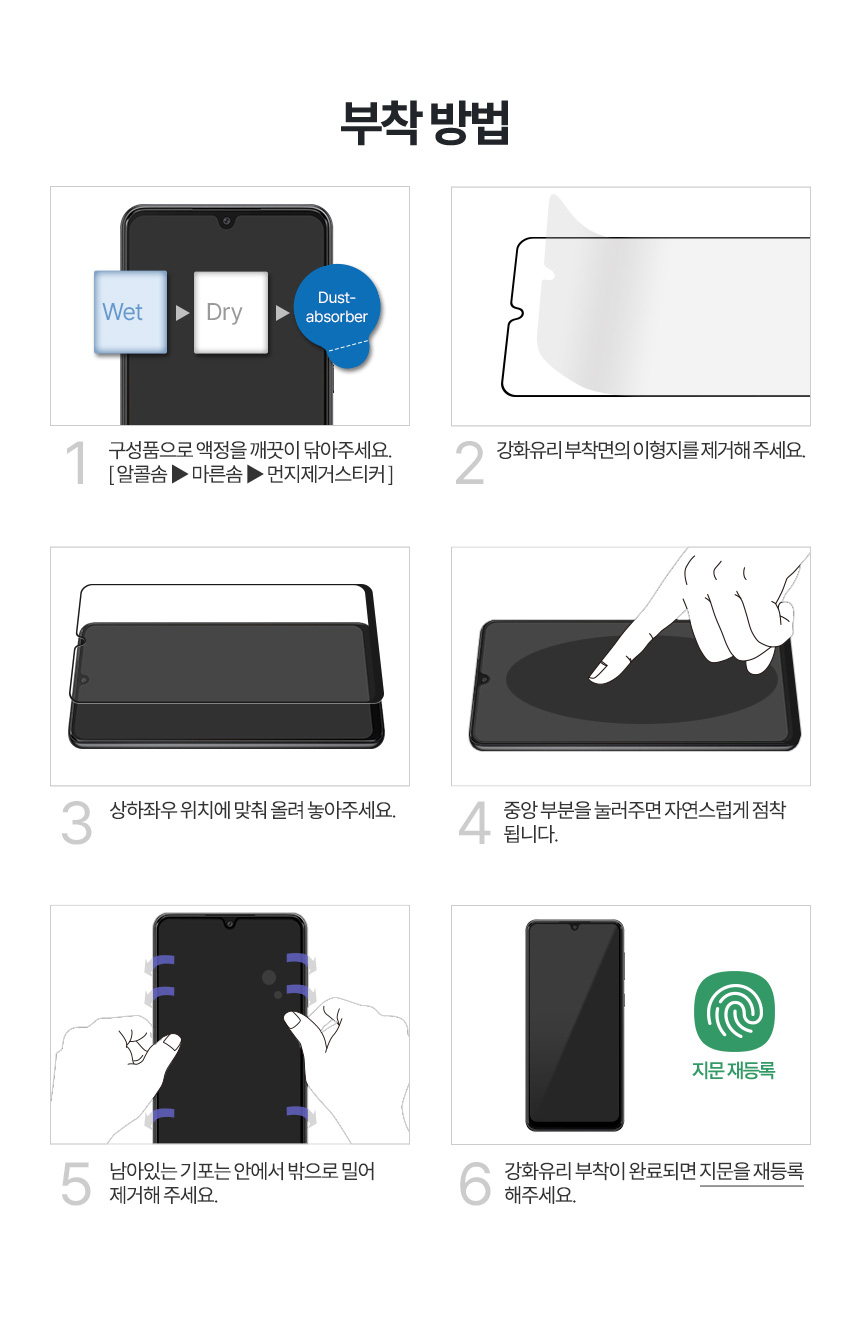 부착 방법

Wet ▶ Dry ▶ Dust-absorber

1 구성품으로 액정을 깨끗이 닦아주세요.
[ 알콜솜 ▶ 마른솜 ▶ 먼지제거스티커 ]

2 강화유리 부착면의 이형지를 제거해 주세요.

3 상하좌우 위치에 맞춰 올려 놓아주세요.

4 중앙 부분을 눌러주면 자연스럽게 점착 됩니다.

5 남아있는 기포는 안에서 밖으로 밀어 제거해 주세요.

지문 재등록

6 강화유리 부착이 완료되면 지문을 재등록 해주세요.