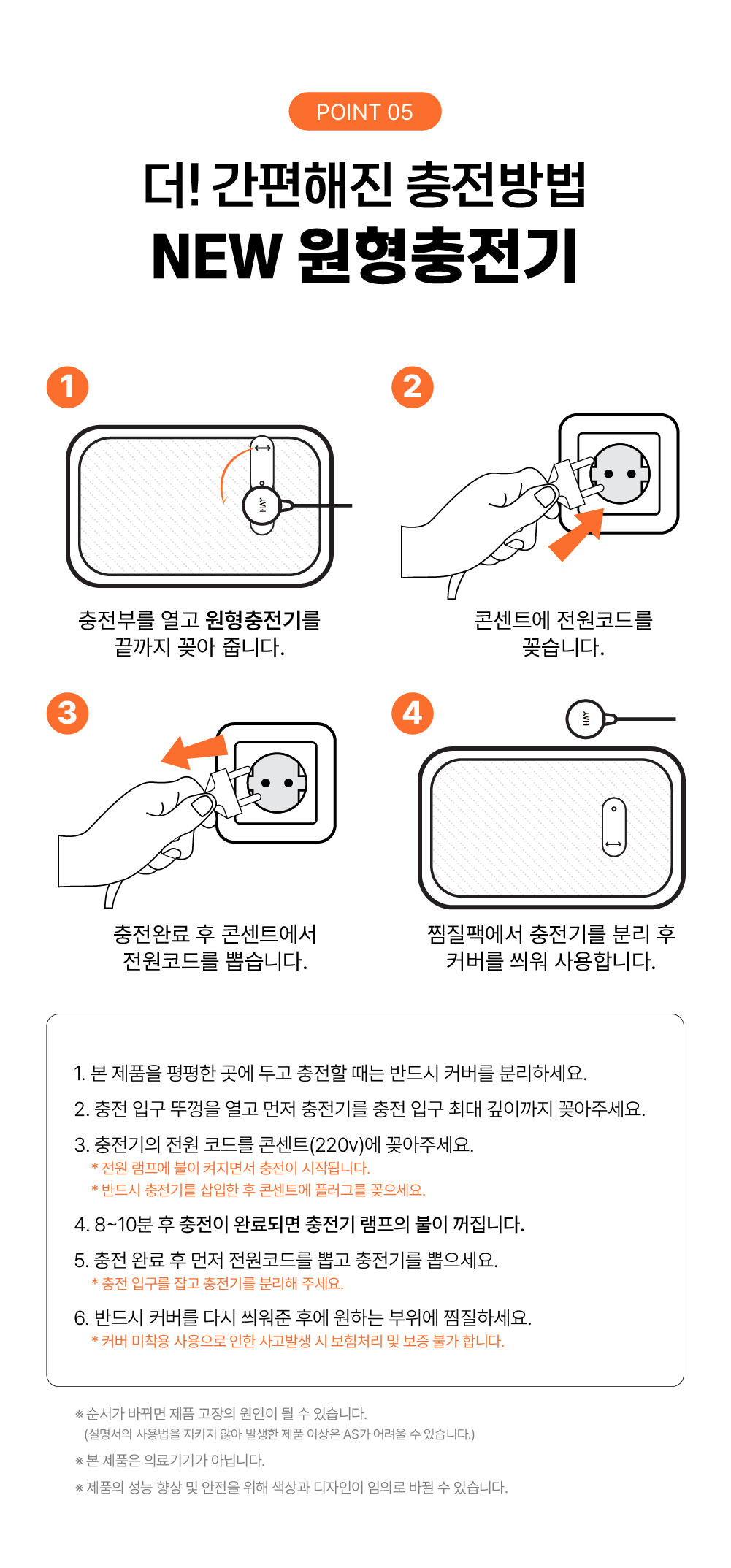 POINT 05

더! 간편해진 충전방법
NEW 원형충전기

1
HAY
충전부를 열고 원형충전기를 끝까지 꽂아 줍니다.

2
콘센트에 전원코드를 꽂습니다.

3
충전완료 후 콘센트에서 전원코드를 뽑습니다.

4
HAY
찜질팩에서 충전기를 분리 후 커버를 씌워 사용합니다.

1. 본 제품을 평평한 곳에 두고 충전할 때는 반드시 커버를 분리하세요.

2. 충전 입구 뚜껑을 열고 먼저 충전기를 충전 입구 최대 깊이까지 꽂아주세요.

3. 충전기의 전원 코드를 콘센트(220v)에 꽂아주세요.
* 전원 램프에 불이 켜지면서 충전이 시작됩니다.
* 반드시 충전기를 삽입한 후 콘센트에 플러그를 꽂으세요.

4. 8~10분 후 충전이 완료되면 충전기 램프의 불이 꺼집니다.

5. 충전 완료 후 먼저 전원코드를 뽑고 충전기를 뽑으세요.
* 충전 입구를 잡고 충전기를 분리해 주세요.

6. 반드시 커버를 다시 씌워준 후에 원하는 부위에 찜질하세요.
* 커버 미착용 사용으로 인한 사고발생 시 보험처리 및 보증 불가 합니다.

※ 순서가 바뀌면 제품 고장의 원인이 될 수 있습니다.
(설명서의 사용법을 지키지 않아 발생한 제품 이상은 AS가 어려울 수 있습니다.)

※ 본 제품은 의료기기가 아닙니다.

※ 제품의 성능 향상 및 안전을 위해 색상과 디자인이 임의로 바뀔 수 있습니다.