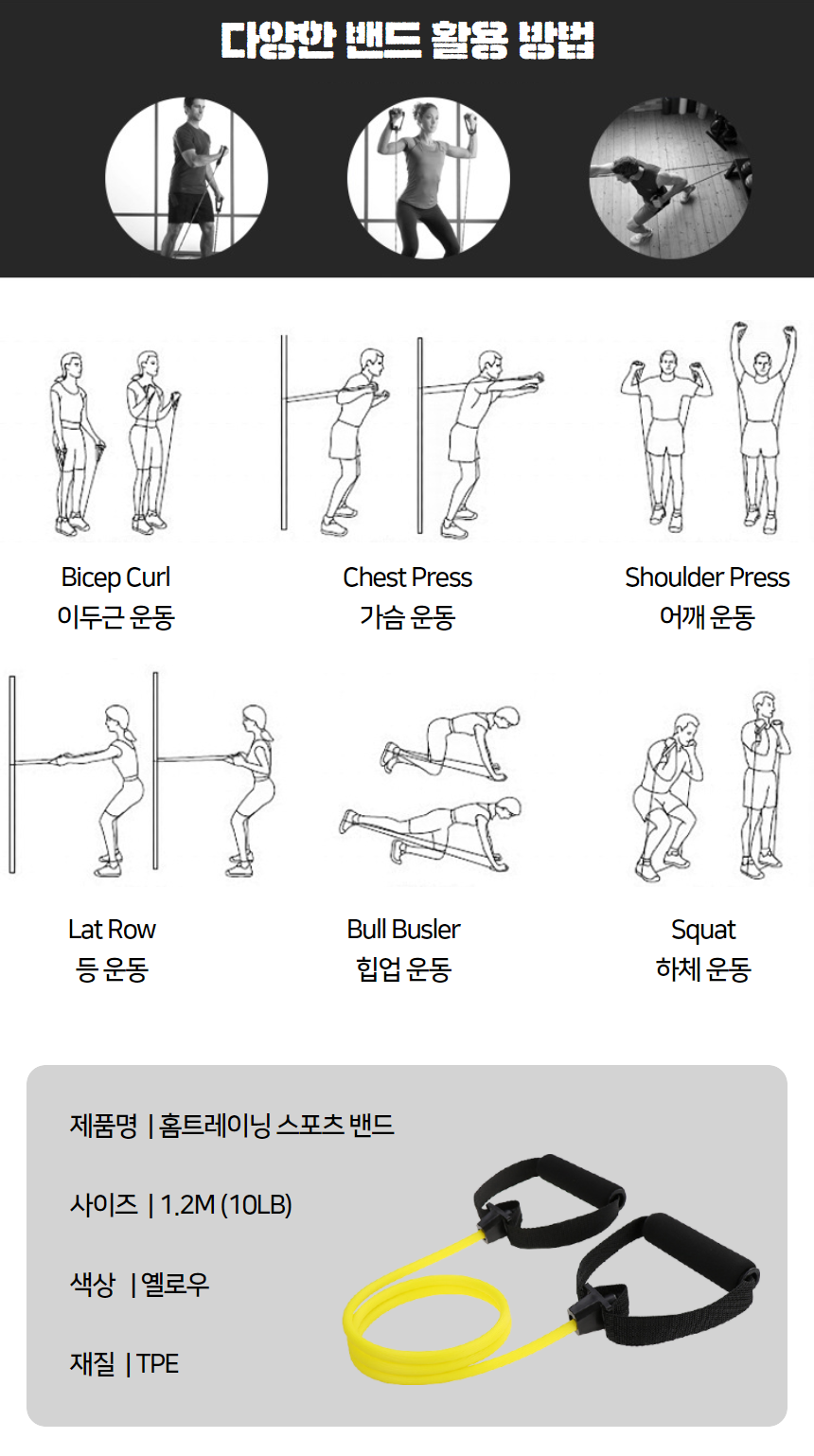 다양한 밴드 활용 방법

Bicep Curl
이두근 운동

Chest Press
가슴 운동

Shoulder Press
어깨 운동

Lat Row
등 운동

Bull Busler
힙업 운동

Squat
하체 운동

제품명 | 홈트레이닝 스포츠 밴드

사이즈 | 1.2M (10LB)

색상 | 옐로우

재질 | TPE