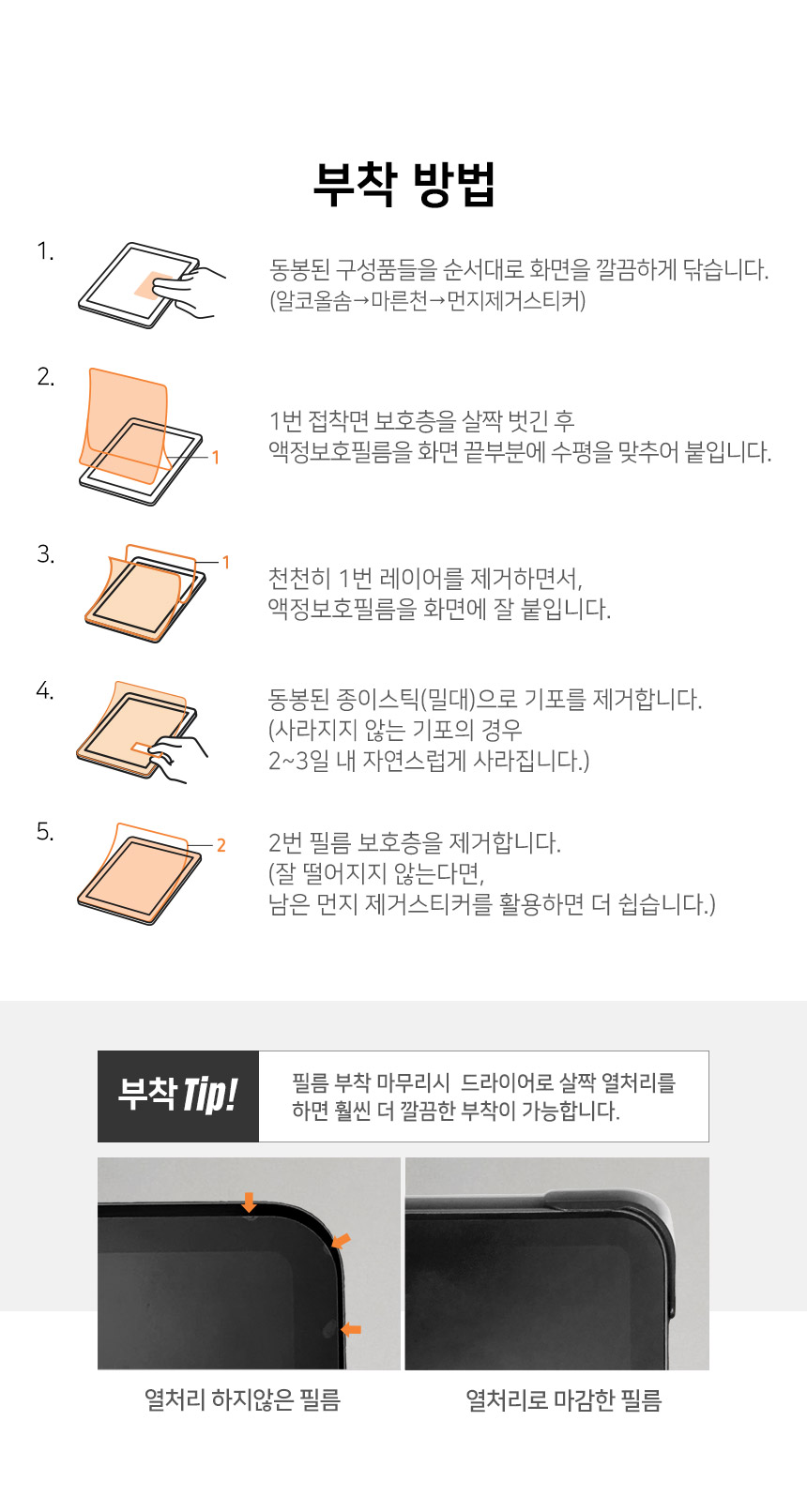 부착 방법

1.

동봉된 구성품들을 순서대로 화면을 깔끔하게 닦습니다. (알코올솜→마른천→먼지제거스티커)

2.

1

1번 접착면 보호층을 살짝 벗긴 후 액정보호필름을 화면 끝부분에 수평을 맞추어 붙입니다.

3.

1

천천히 1번 레이어를 제거하면서, 액정보호필름을 화면에 잘 붙입니다.

4.

동봉된 종이스틱(밀대)으로 기포를 제거합니다. (사라지지 않는 기포의 경우 2~3일 내 자연스럽게 사라집니다.)

5.

2

2번 필름 보호층을 제거합니다. (잘 떨어지지 않는다면, 남은 먼지 제거스티커를 활용하면 더 쉽습니다.)

부착 Tip!

필름 부착 마무리시 드라이어로 살짝 열처리를 하면 훨씬 더 깔끔한 부착이 가능합니다.

열처리 하지않은 필름

열처리로 마감한 필름