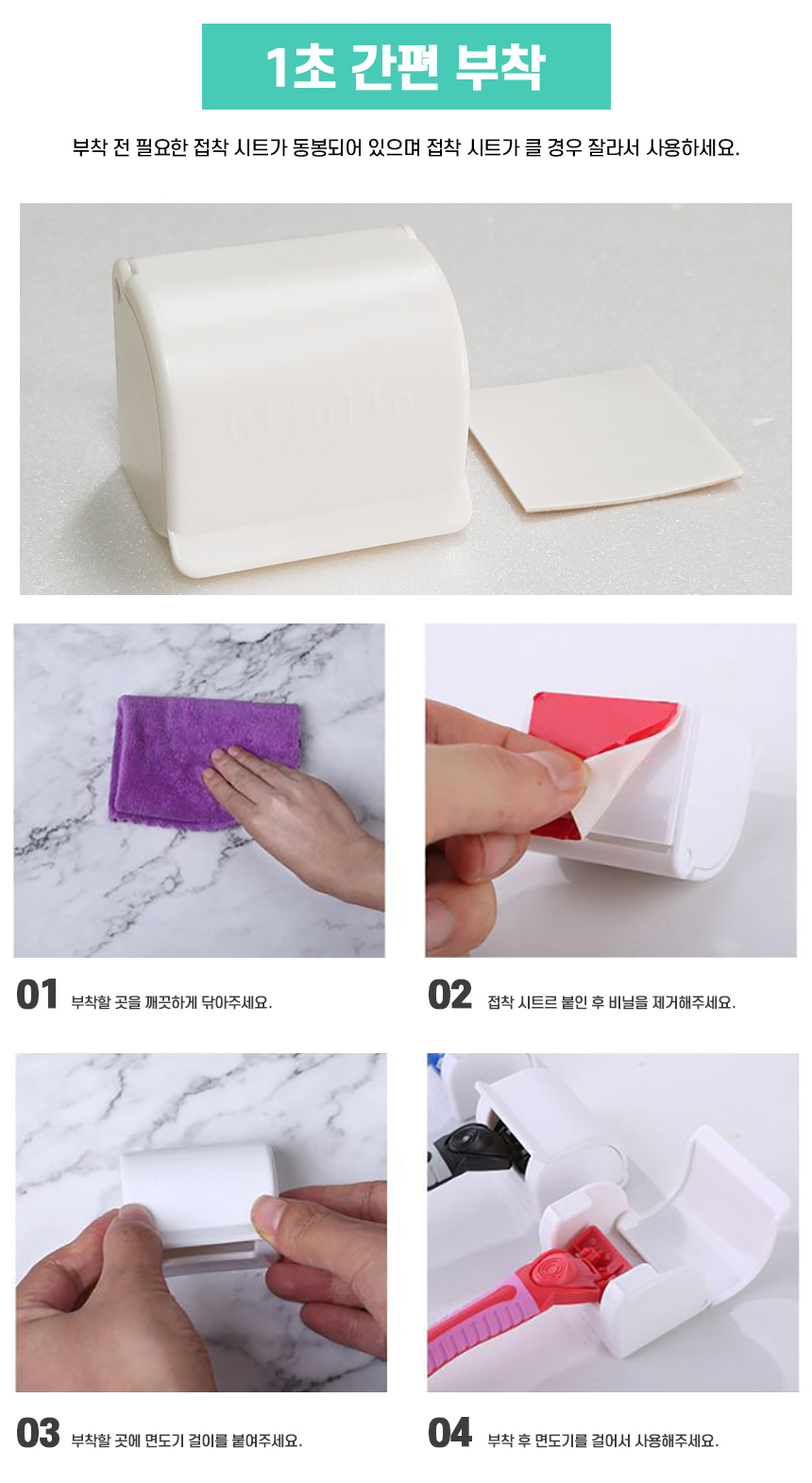 1초 간편 부착

부착 전 필요한 접착 시트가 동봉되어 있으며 접착 시트가 클 경우 잘라서 사용하세요.

01 부착할 곳을 깨끗하게 닦아주세요.

02 접착 시트르 붙인 후 비닐을 제거해주세요.

03 부착할 곳에 면도기 걸이를 붙여주세요.

04 부착 후 면도기를 걸어서 사용해주세요.