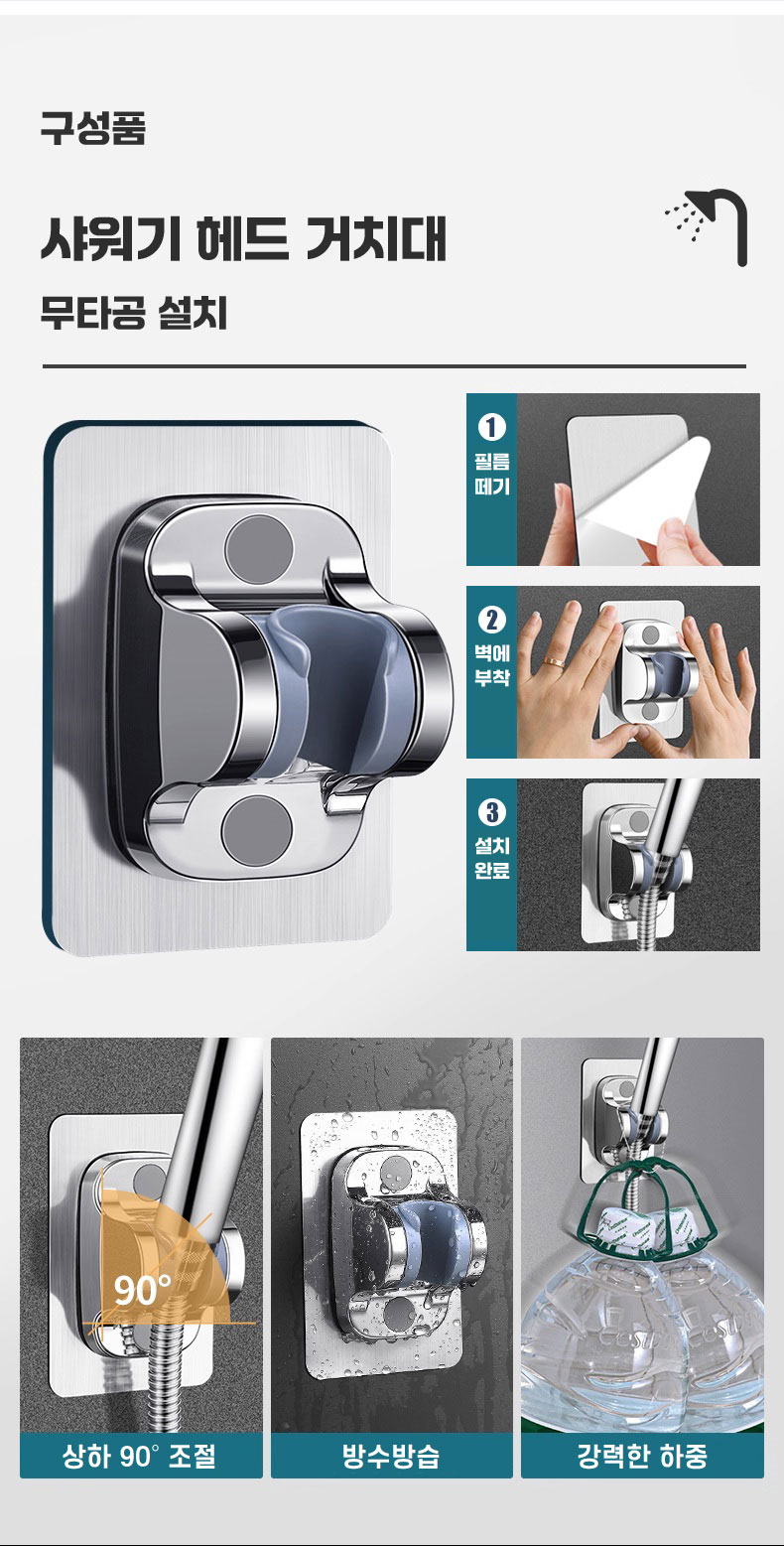 구성품

샤워기 헤드 거치대

무타공 설치

1
필름
떼기

2
벽에
부착

3
설치
완료

90°

상하 90° 조절

방수방습

강력한 하중