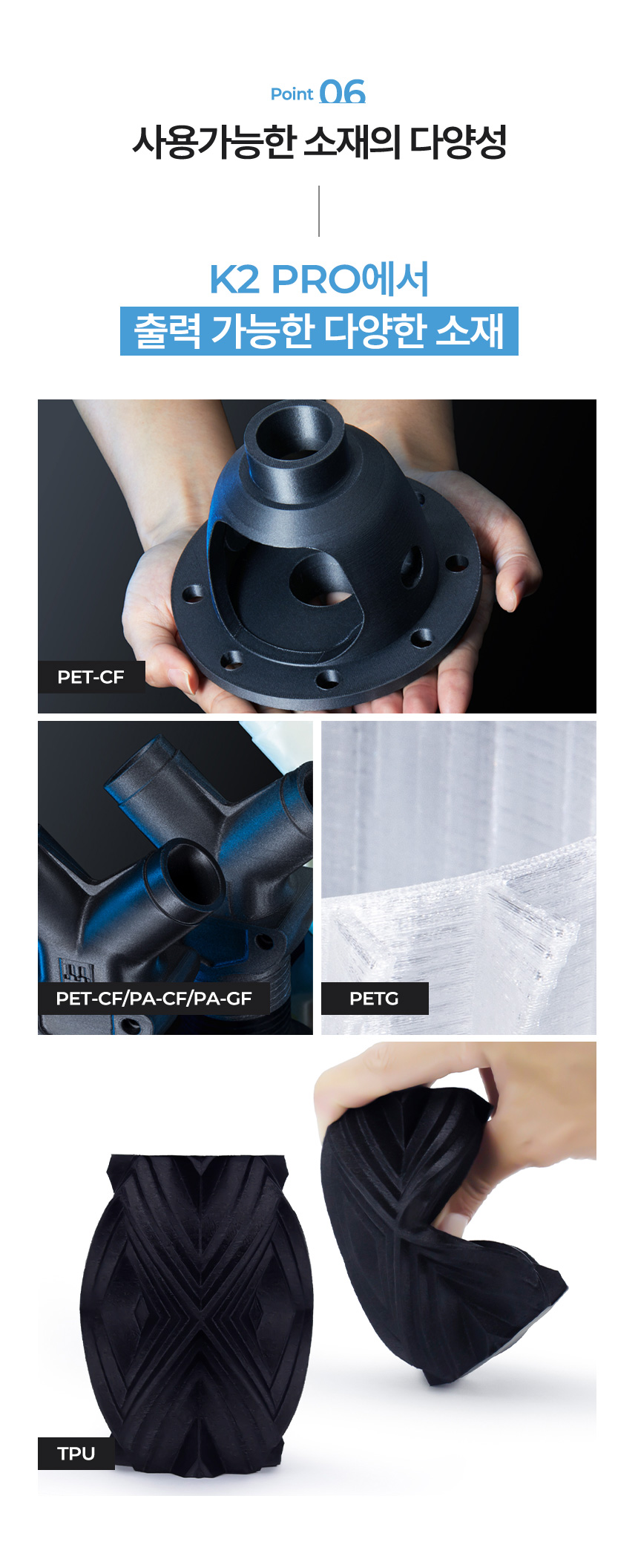 Point 06
사용가능한 소재의 다양성

K2 PRO에서
출력 가능한 다양한 소재

PET-CF

PET-CF/PA-CF/PA-GF

PETG

TPU