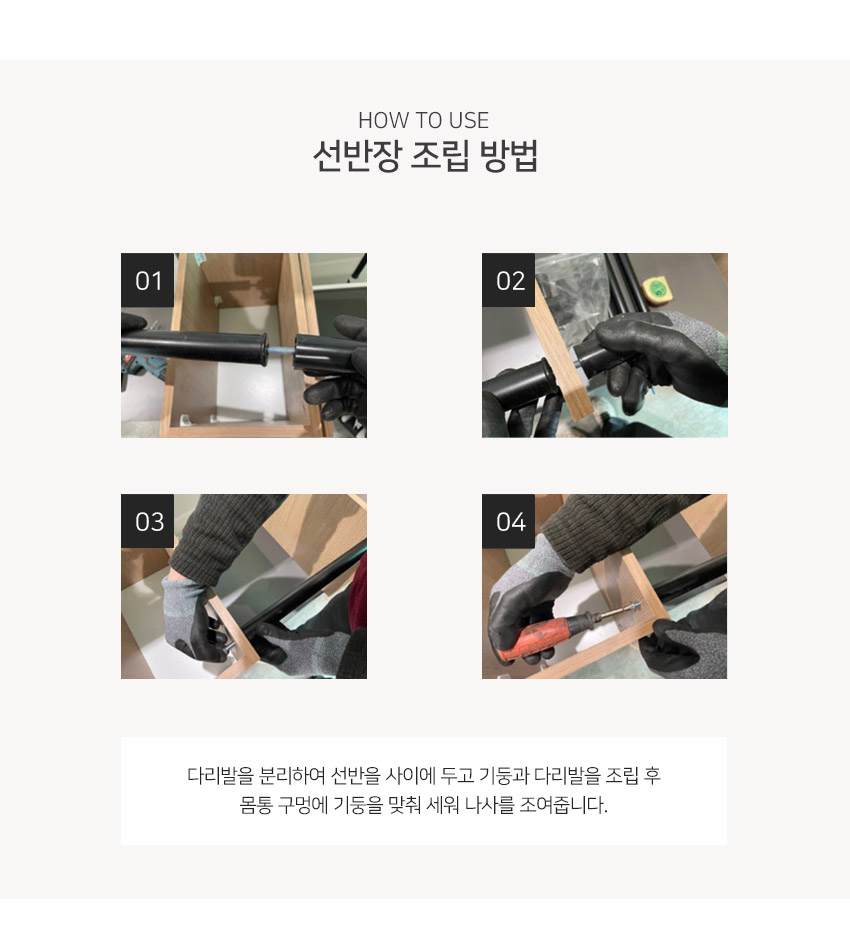 HOW TO USE
선반장 조립 방법

01

02

03

04

다리발을 분리하여 선반을 사이에 두고 기둥과 다리발을 조립 후 몸통 구멍에 기둥을 맞춰 세워 나사를 조여줍니다.