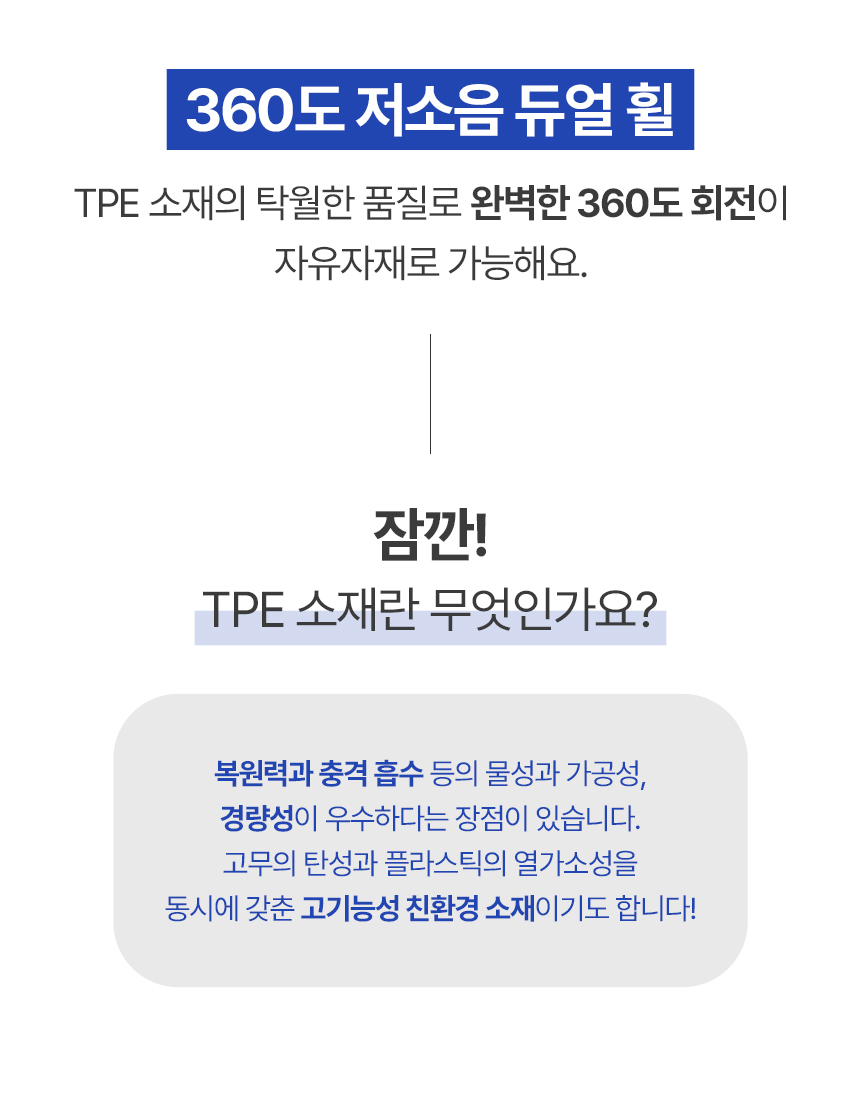 360도 저소음 듀얼 휠

TPE 소재의 탁월한 품질로 완벽한 360도 회전이 자유자재로 가능해요.

잠깐!

TPE 소재란 무엇인가요?

복원력과 충격 흡수 등의 물성과 가공성,
경량성이 우수하다는 장점이 있습니다.
고무의 탄성과 플라스틱의 열가소성을
동시에 갖춘 고기능성 친환경 소재이기도 합니다!