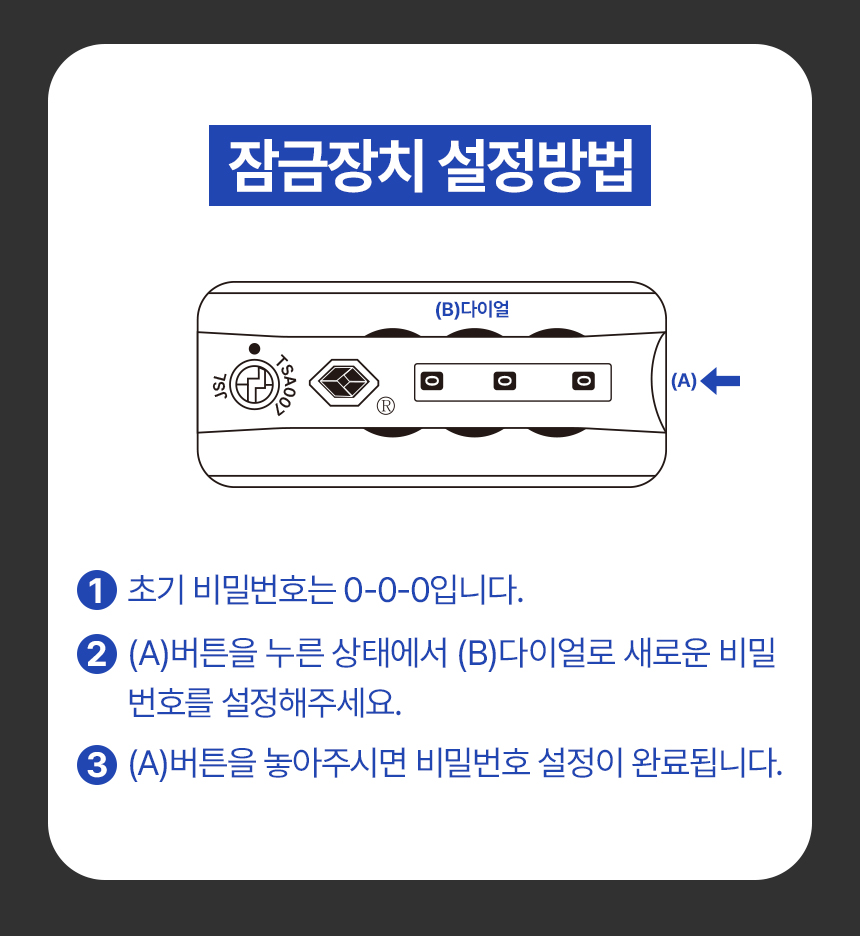 잠금장치 설정방법

(B)다이얼

JSL TSA007

®

0 0 0

(A)

1 초기 비밀번호는 0-0-0입니다.

2 (A)버튼을 누른 상태에서 (B)다이얼로 새로운 비밀번호를 설정해주세요.

3 (A)버튼을 놓아주시면 비밀번호 설정이 완료됩니다.