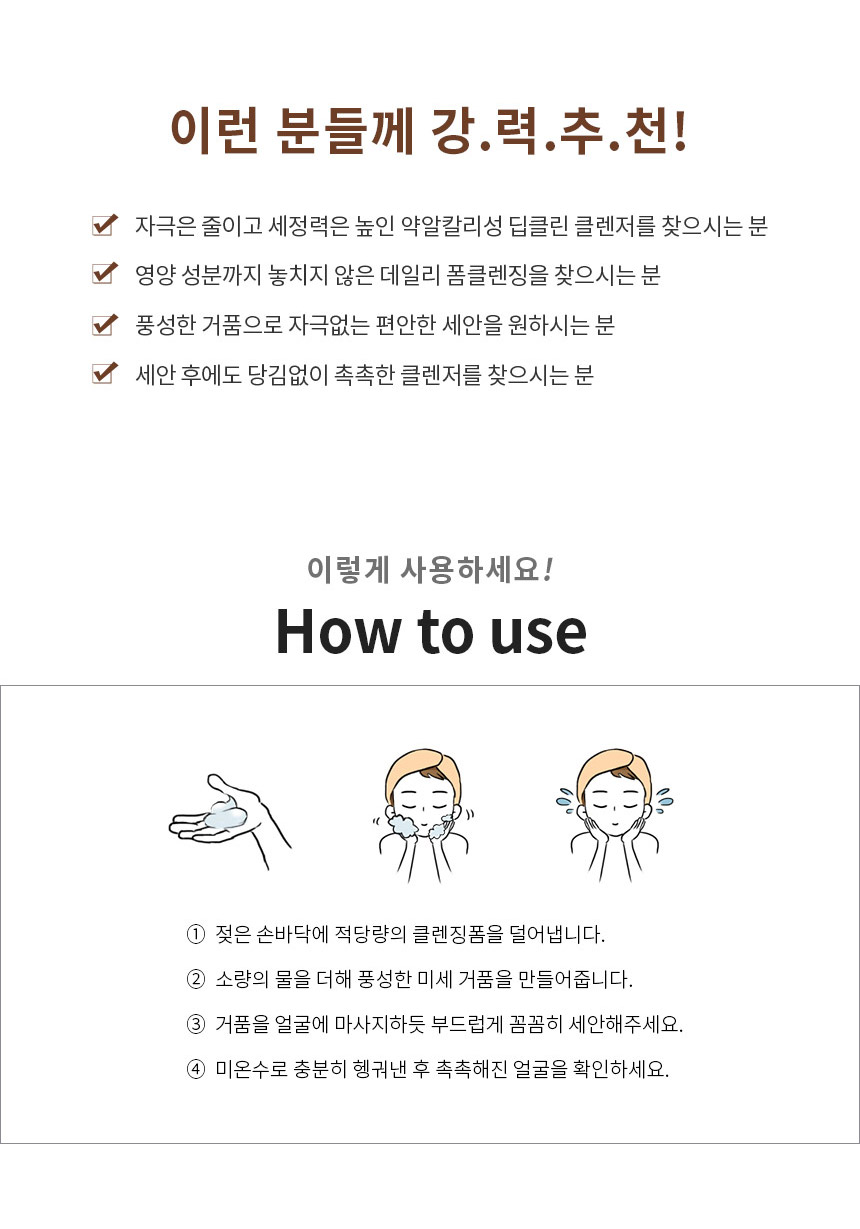 이런 분들께 강.력.추.천!

자극은 줄이고 세정력은 높인 약알칼리성 딥클린 클렌저를 찾으시는 분

영양 성분까지 놓치지 않은 데일리 폼클렌징을 찾으시는 분

풍성한 거품으로 자극없는 편안한 세안을 원하시는 분

세안 후에도 당김없이 촉촉한 클렌저를 찾으시는 분

이렇게 사용하세요!

How to use

① 젖은 손바닥에 적당량의 클렌징폼을 덜어냅니다.

② 소량의 물을 더해 풍성한 미세 거품을 만들어줍니다.

③ 거품을 얼굴에 마사지하듯 부드럽게 꼼꼼히 세안해주세요.

④ 미온수로 충분히 헹궈낸 후 촉촉해진 얼굴을 확인하세요.