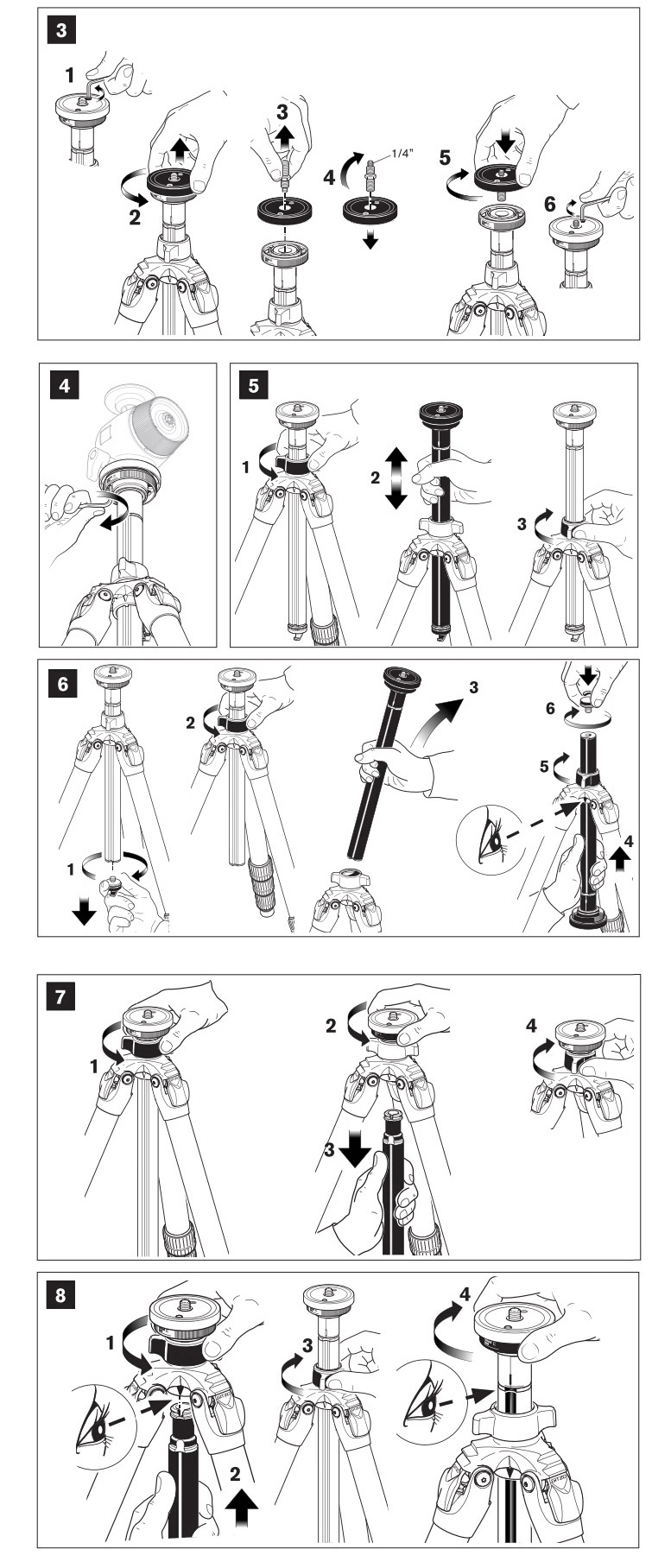 3
1
2
3
4
1/4"
5
6

4

5
1
2
3

6
1
2
3
6
5
4

7
1
2
3
4

8
1
2
3
4