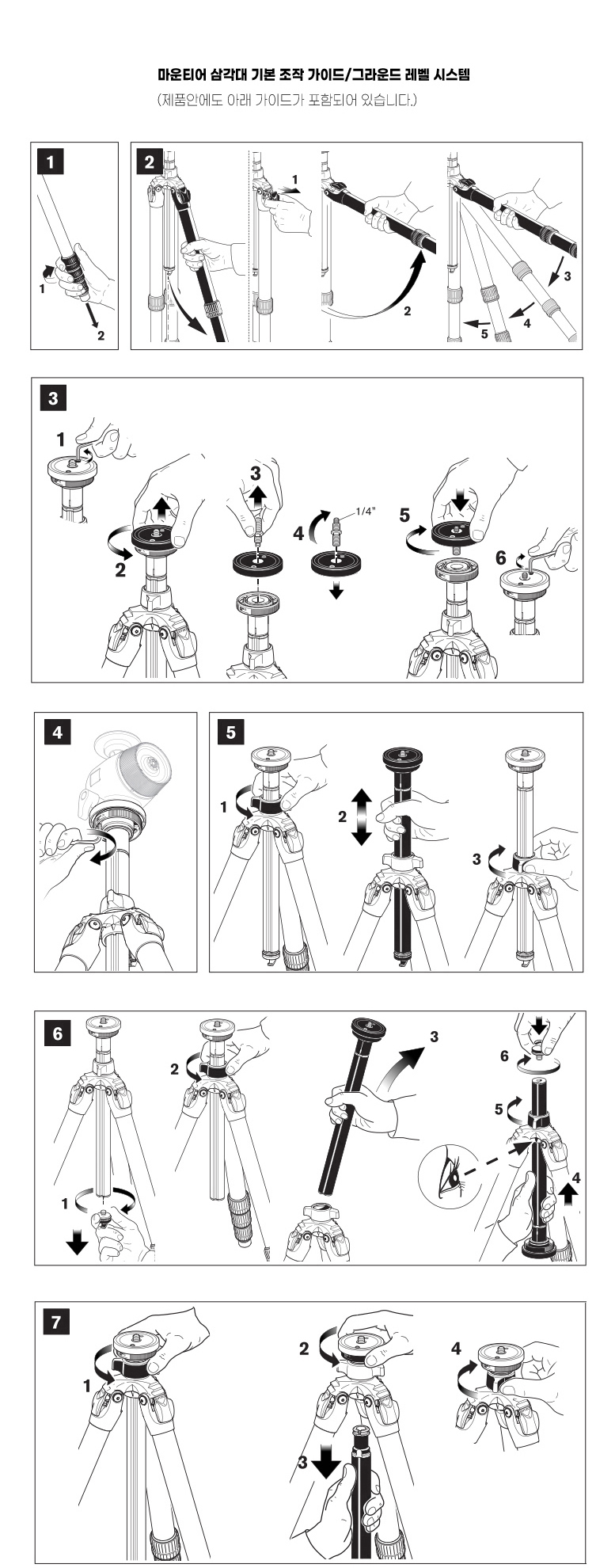 마운티어 삼각대 기본 조작 가이드/그라운드 레벨 시스템
(제품안에도 아래 가이드가 포함되어 있습니다.)

1
1
2

2
1
2
3
4
5

3
1
2
3
4
1/4"
5
6

4

5
1
2
3

6
1
2
3
4
5
6

7
1
2
3
4