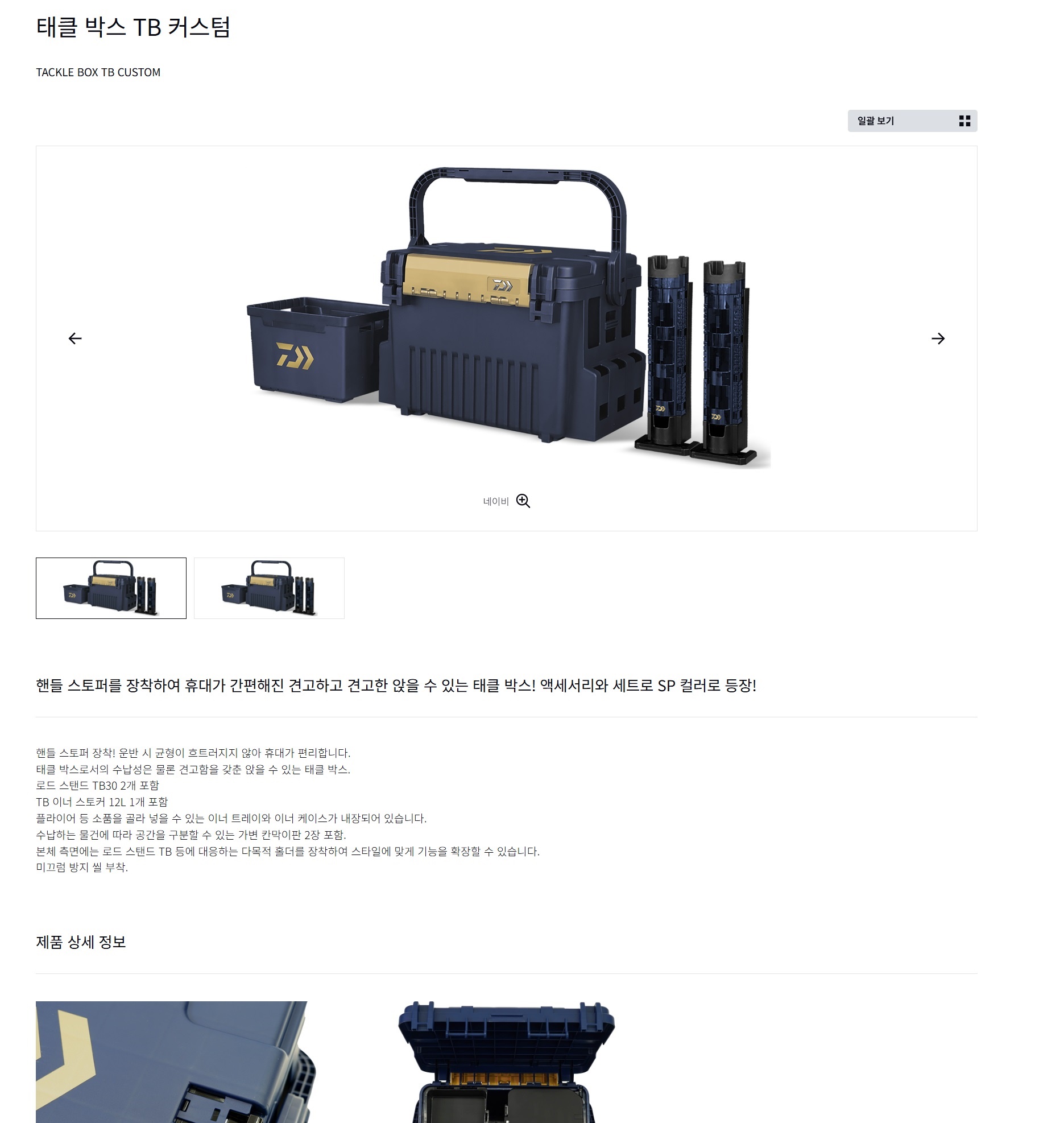 태클 박스 TB 커스텀

TACKLE BOX TB CUSTOM

일괄 보기

네이비

핸들 스토퍼를 장착하여 휴대가 간편해진 견고하고 견고한 앉을 수 있는 태클 박스! 액세서리와 세트로 SP 컬러로 등장!

핸들 스토퍼 장착! 운반 시 균형이 흐트러지지 않아 휴대가 편리합니다.
태클 박스로서의 수납성은 물론 견고함을 갖춘 앉을 수 있는 태클 박스.
로드 스탠드 TB30 2개 포함
TB 이너 스토커 12L 1개 포함
플라이어 등 소품을 골라 넣을 수 있는 이너 트레이와 이너 케이스가 내장되어 있습니다.
수납하는 물건에 따라 공간을 구분할 수 있는 가변 칸막이판 2장 포함.
본체 측면에는 로드 스탠드 TB 등에 대응하는 다목적 홀더를 장착하여 스타일에 맞게 기능을 확장할 수 있습니다.
미끄럼 방지 씰 부착.

제품 상세 정보