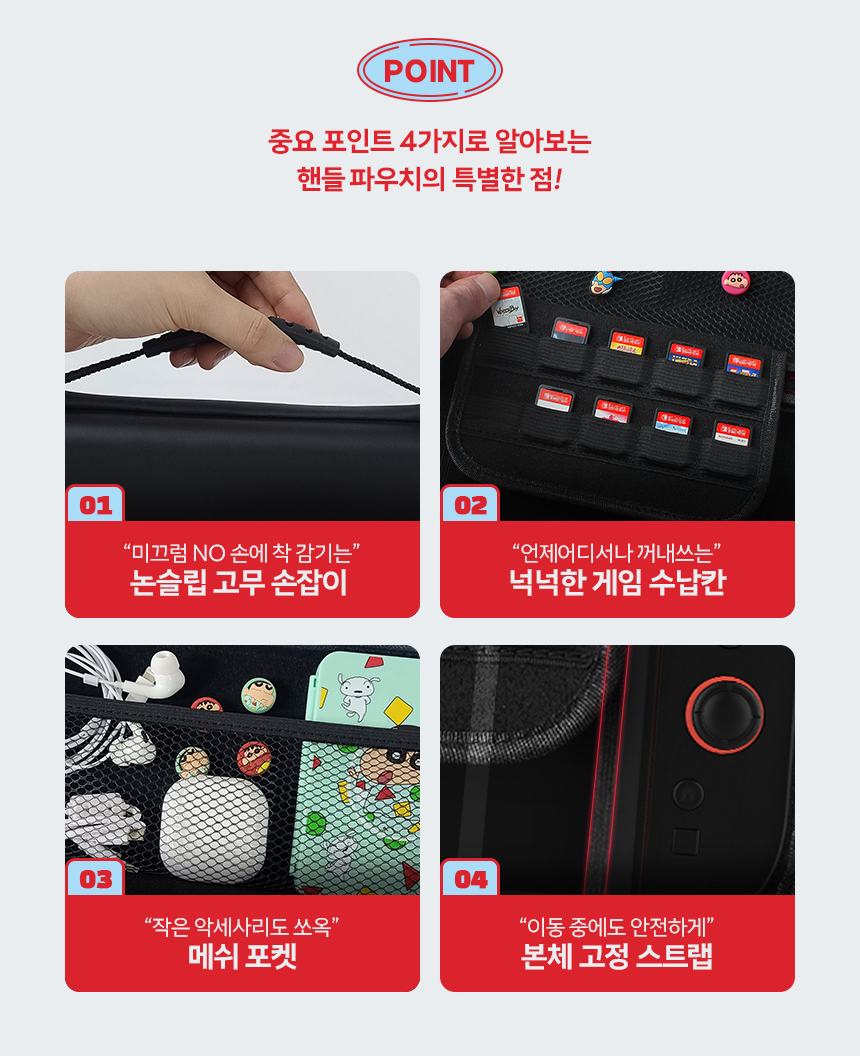 POINT

중요 포인트 4가지로 알아보는
핸들 파우치의 특별한 점!

01

“미끄럼 NO 손에 착 감기는”
논슬립 고무 손잡이

02

“언제어디서나 꺼내쓰는”
넉넉한 게임 수납칸

03

“작은 악세사리도 쏘옥”
메쉬 포켓

04

“이동 중에도 안전하게”
본체 고정 스트랩