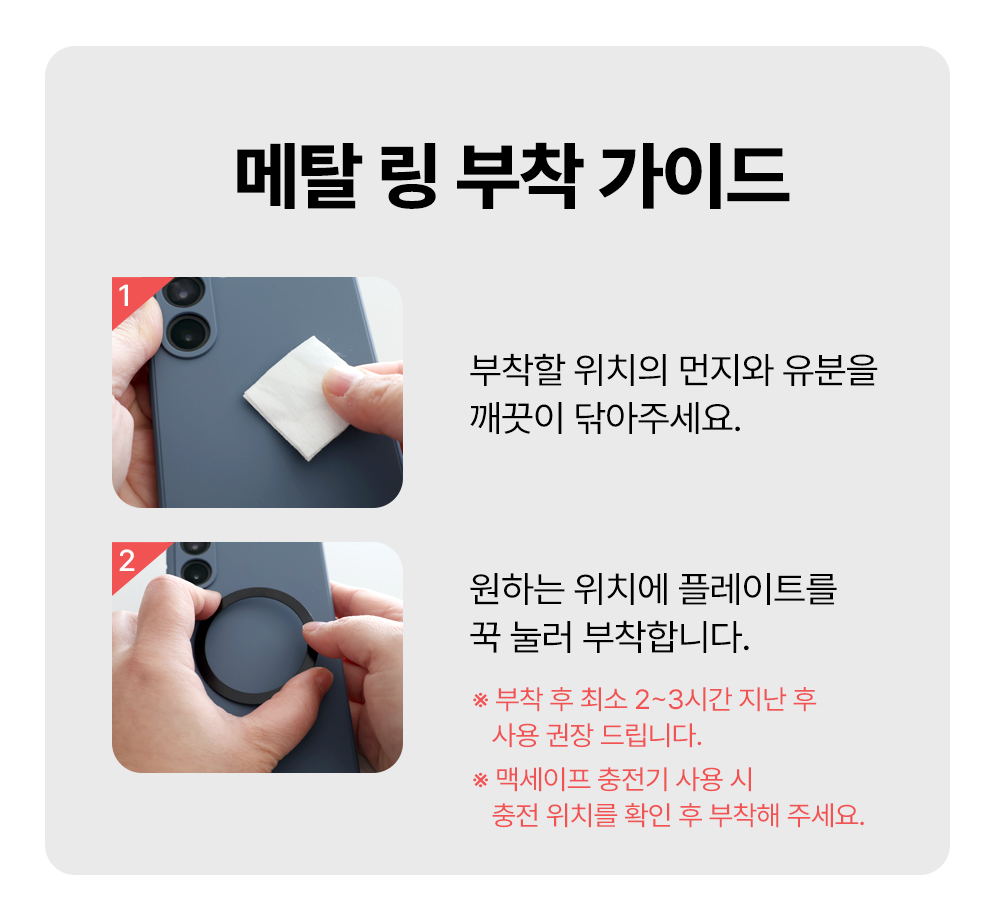 메탈 링 부착 가이드

1

부착할 위치의 먼지와 유분을 깨끗이 닦아주세요.

2

원하는 위치에 플레이트를 꾹 눌러 부착합니다.

※ 부착 후 최소 2~3시간 지난 후 사용 권장 드립니다.

※ 맥세이프 충전기 사용 시 충전 위치를 확인 후 부착해 주세요.