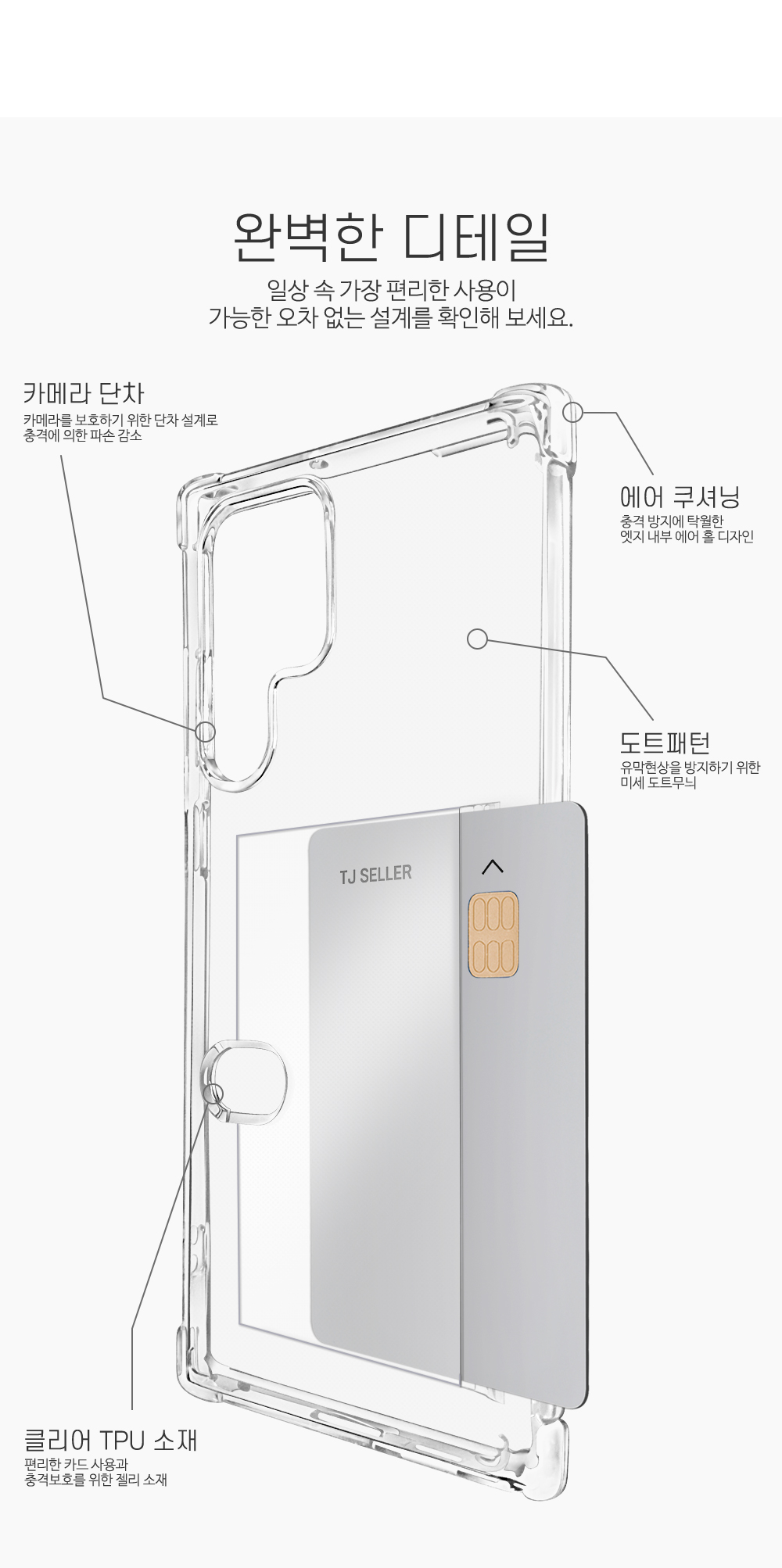 완벽한 디테일

일상 속 가장 편리한 사용이
가능한 오차 없는 설계를 확인해 보세요.

카메라 단차

카메라를 보호하기 위한 단차 설계로
충격에 의한 파손 감소

에어 쿠셔닝

충격 방지에 탁월한
엣지 내부 에어 홀 디자인

도트패턴

유막현상을 방지하기 위한
미세 도트무늬

TJ SELLER

클리어 TPU 소재

편리한 카드 사용과
충격보호를 위한 젤리 소재