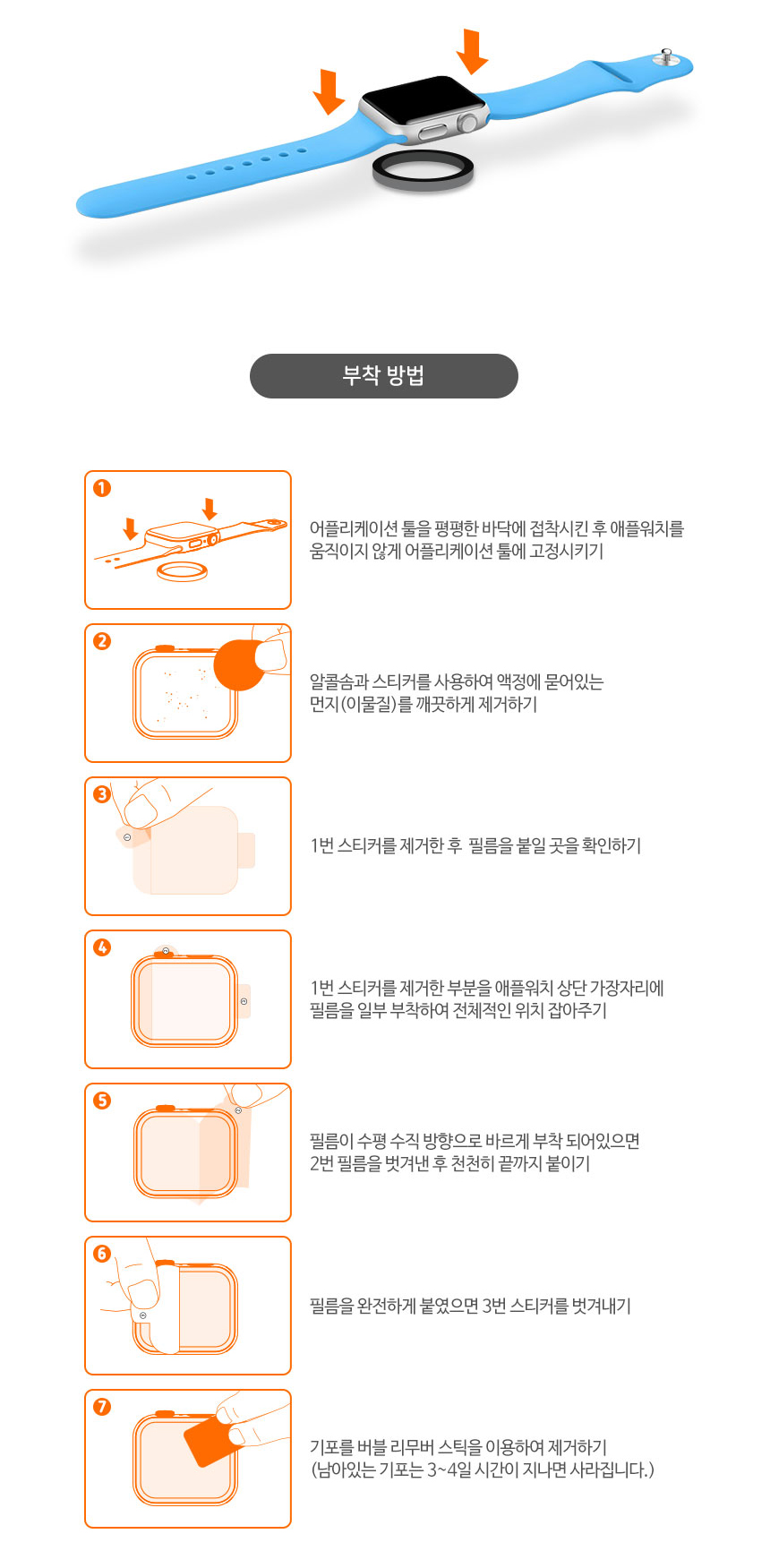 부착 방법

1

어플리케이션 툴을 평평한 바닥에 접착시킨 후 애플워치를 움직이지 않게 어플리케이션 툴에 고정시키기

2

알콜솜과 스티커를 사용하여 액정에 묻어있는 먼지(이물질)를 깨끗하게 제거하기

3

1번 스티커를 제거한 후 필름을 붙일 곳을 확인하기

4

1번 스티커를 제거한 부분을 애플워치 상단 가장자리에 필름을 일부 부착하여 전체적인 위치 잡아주기

5

필름이 수평 수직 방향으로 바르게 부착 되어있으면 2번 필름을 벗겨낸 후 천천히 끝까지 붙이기

6

필름을 완전하게 붙였으면 3번 스티커를 벗겨내기

7

기포를 버블 리무버 스틱을 이용하여 제거하기 (남아있는 기포는 3~4일 시간이 지나면 사라집니다.)