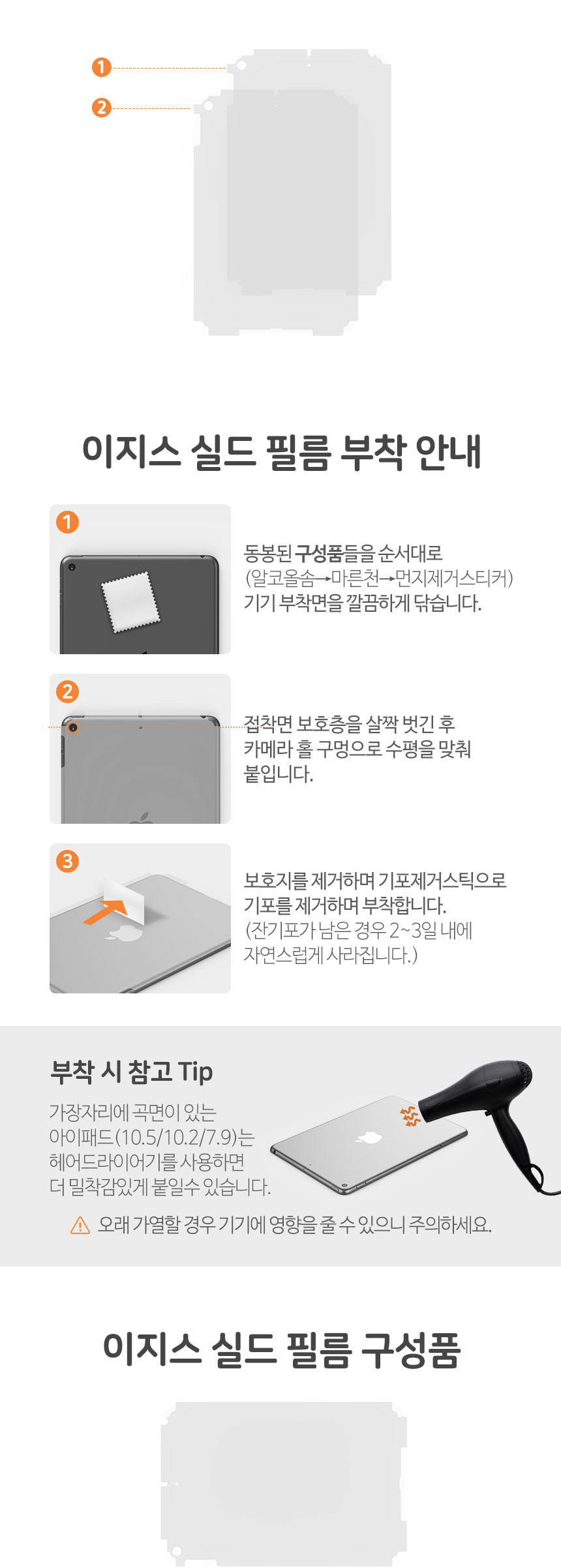 1

2

이지스 실드 필름 부착 안내

1

동봉된 구성품들을 순서대로 (알코올솜→마른천→먼지제거스티커) 기기 부착면을 깔끔하게 닦습니다.

2

접착면 보호층을 살짝 벗긴 후 카메라 홀 구멍으로 수평을 맞춰 붙입니다.

3

보호지를 제거하며 기포제거스틱으로 기포를 제거하며 부착합니다. (잔기포가 남은 경우 2~3일 내에 자연스럽게 사라집니다.)

부착 시 참고 Tip

가장자리에 곡면이 있는 아이패드(10.5/10.2/7.9)는 헤어드라이어기를 사용하면 더 밀착감있게 붙일수 있습니다.

오래 가열할 경우 기기에 영향을 줄 수 있으니 주의하세요.

이지스 실드 필름 구성품