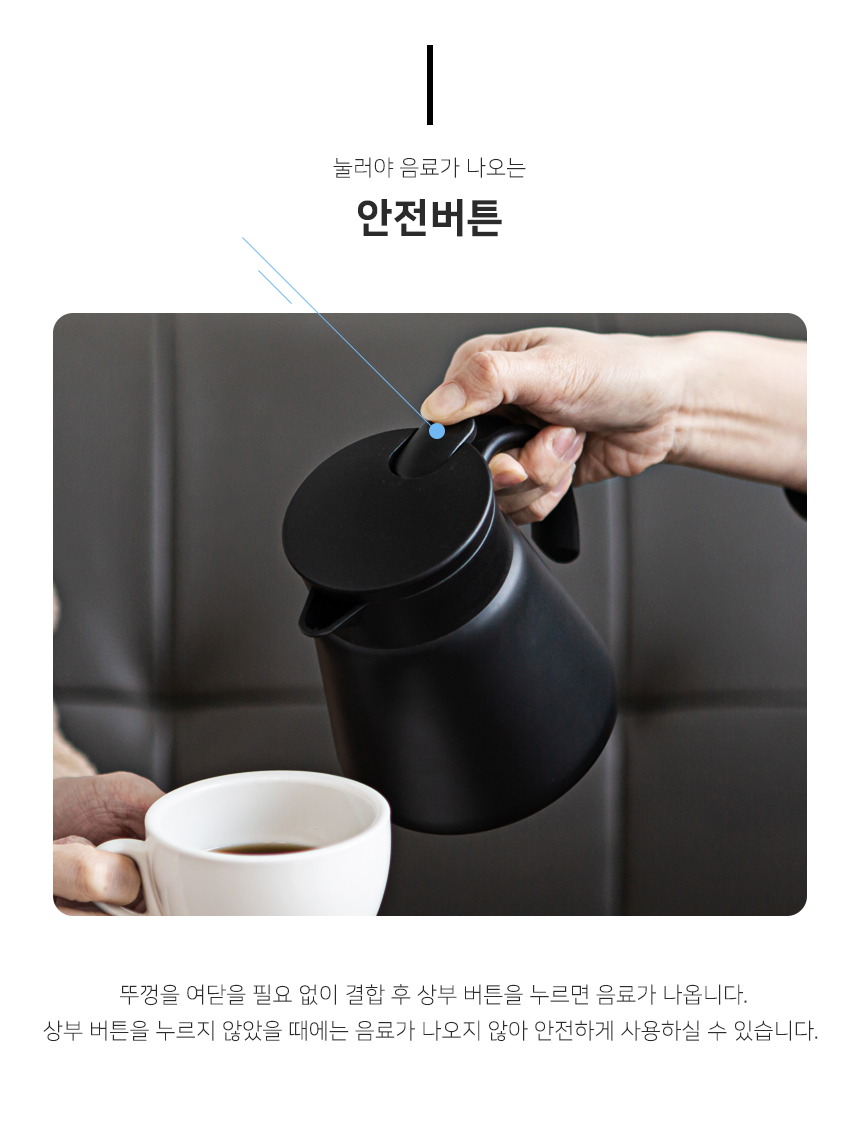 눌러야 음료가 나오는

안전버튼

뚜껑을 여닫을 필요 없이 결합 후 상부 버튼을 누르면 음료가 나옵니다.
상부 버튼을 누르지 않았을 때에는 음료가 나오지 않아 안전하게 사용하실 수 있습니다.