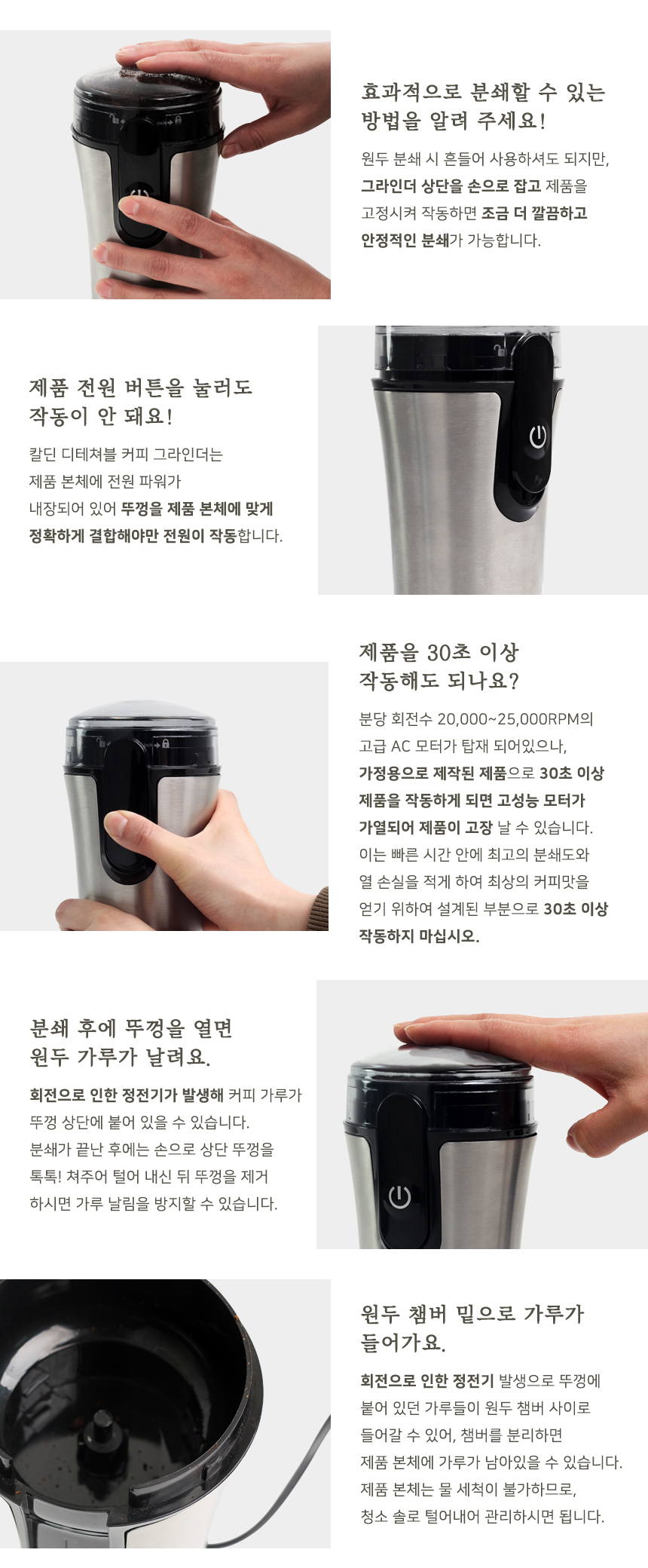 효과적으로 분쇄할 수 있는 방법을 알려 주세요!

원두 분쇄 시 흔들어 사용하셔도 되지만, 그라인더 상단을 손으로 잡고 제품을 고정시켜 작동하면 조금 더 깔끔하고 안정적인 분쇄가 가능합니다.

제품 전원 버튼을 눌러도 작동이 안 돼요!

칼딘 디테쳐블 커피 그라인더는 제품 본체에 전원 파워가 내장되어 있어 뚜껑을 제품 본체에 맞게 정확하게 결합해야만 전원이 작동합니다.

제품을 30초 이상 작동해도 되나요?

분당 회전수 20,000~25,000RPM의 고급 AC 모터가 탑재 되어있으나, 가정용으로 제작된 제품으로 30초 이상 제품을 작동하게 되면 고성능 모터가 가열되어 제품이 고장 날 수 있습니다. 이는 빠른 시간 안에 최고의 분쇄도와 열 손실을 적게 하여 최상의 커피맛을 얻기 위하여 설계된 부분으로 30초 이상 작동하지 마십시오.

분쇄 후에 뚜껑을 열면 원두 가루가 날려요.

회전으로 인한 정전기가 발생해 커피 가루가 뚜껑 상단에 붙어 있을 수 있습니다. 분쇄가 끝난 후에는 손으로 상단 뚜껑을 톡톡! 쳐주어 털어 내신 뒤 뚜껑을 제거 하시면 가루 날림을 방지할 수 있습니다.

원두 챔버 밑으로 가루가 들어가요.

회전으로 인한 정전기 발생으로 뚜껑에 붙어 있던 가루들이 원두 챔버 사이로 들어갈 수 있어, 챔버를 분리하면 제품 본체에 가루가 남아있을 수 있습니다. 제품 본체는 물 세척이 불가하므로, 청소 솔로 털어내어 관리하시면 됩니다.