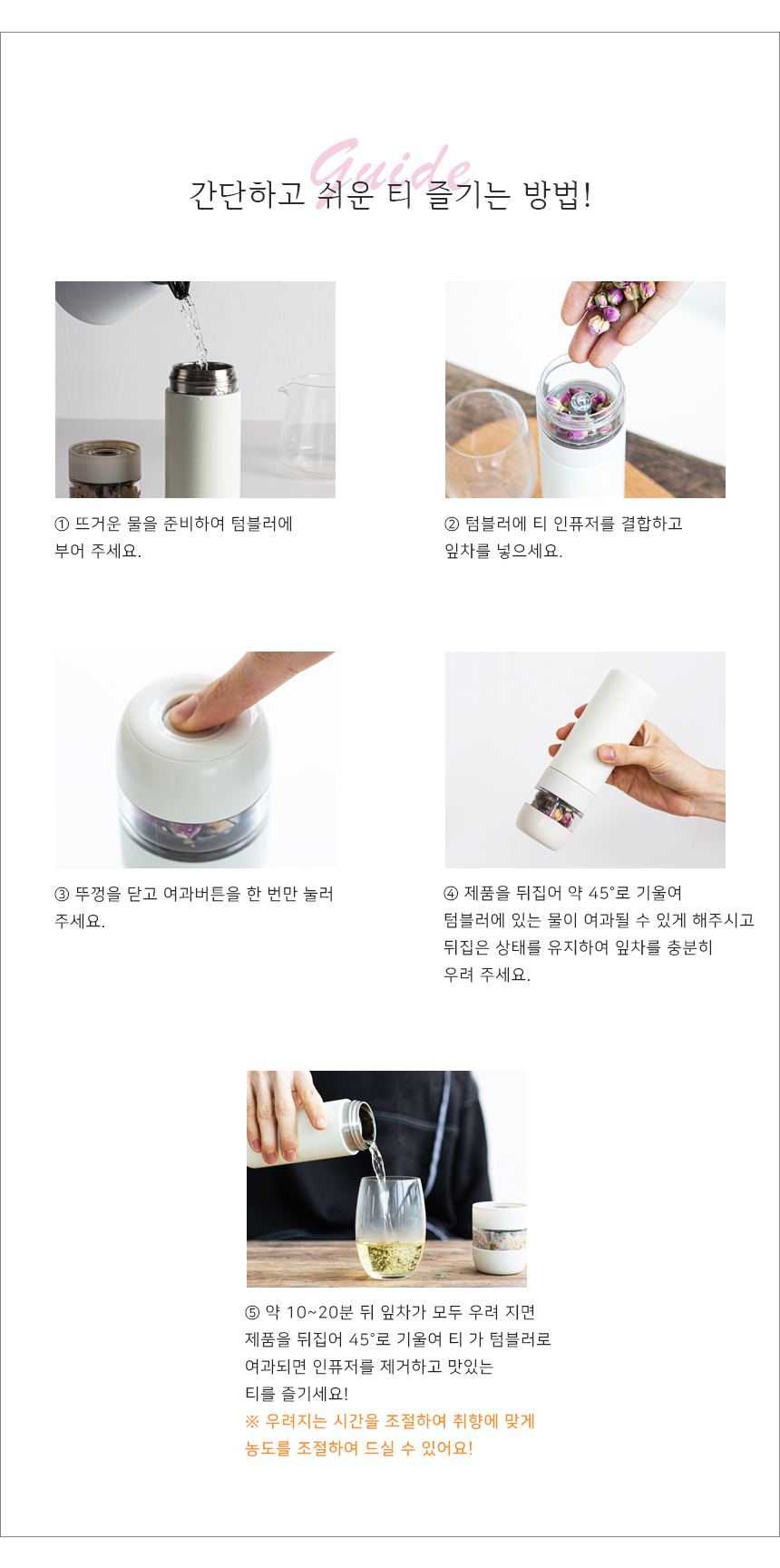 Guide

간단하고 쉬운 티 즐기는 방법!

① 뜨거운 물을 준비하여 텀블러에 부어 주세요.

② 텀블러에 티 인퓨저를 결합하고 잎차를 넣으세요.

③ 뚜껑을 닫고 여과버튼을 한 번만 눌러 주세요.

④ 제품을 뒤집어 약 45°로 기울여 텀블러에 있는 물이 여과될 수 있게 해주시고 뒤집은 상태를 유지하여 잎차를 충분히 우려 주세요.

⑤ 약 10~20분 뒤 잎차가 모두 우려 지면 제품을 뒤집어 45°로 기울여 티 가 텀블러로 여과되면 인퓨저를 제거하고 맛있는 티를 즐기세요!
※ 우려지는 시간을 조절하여 취향에 맞게 농도를 조절하여 드실 수 있어요!